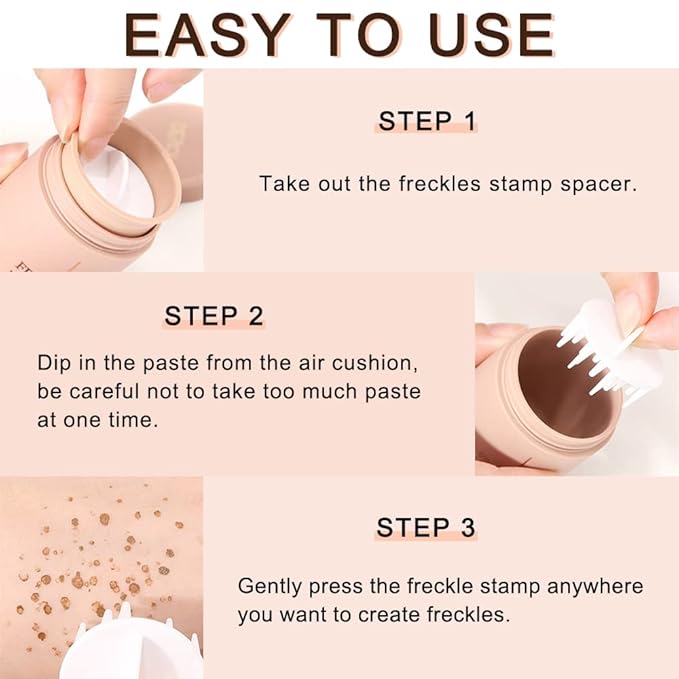 EASY TO USE

STEP 1

Take out the freckles stamp spacer.

STEP 2

Dip in the paste from the air cushion, be careful not to take too much paste at one time.

STEP 3

Gently press the freckle stamp anywhere you want to create freckles.