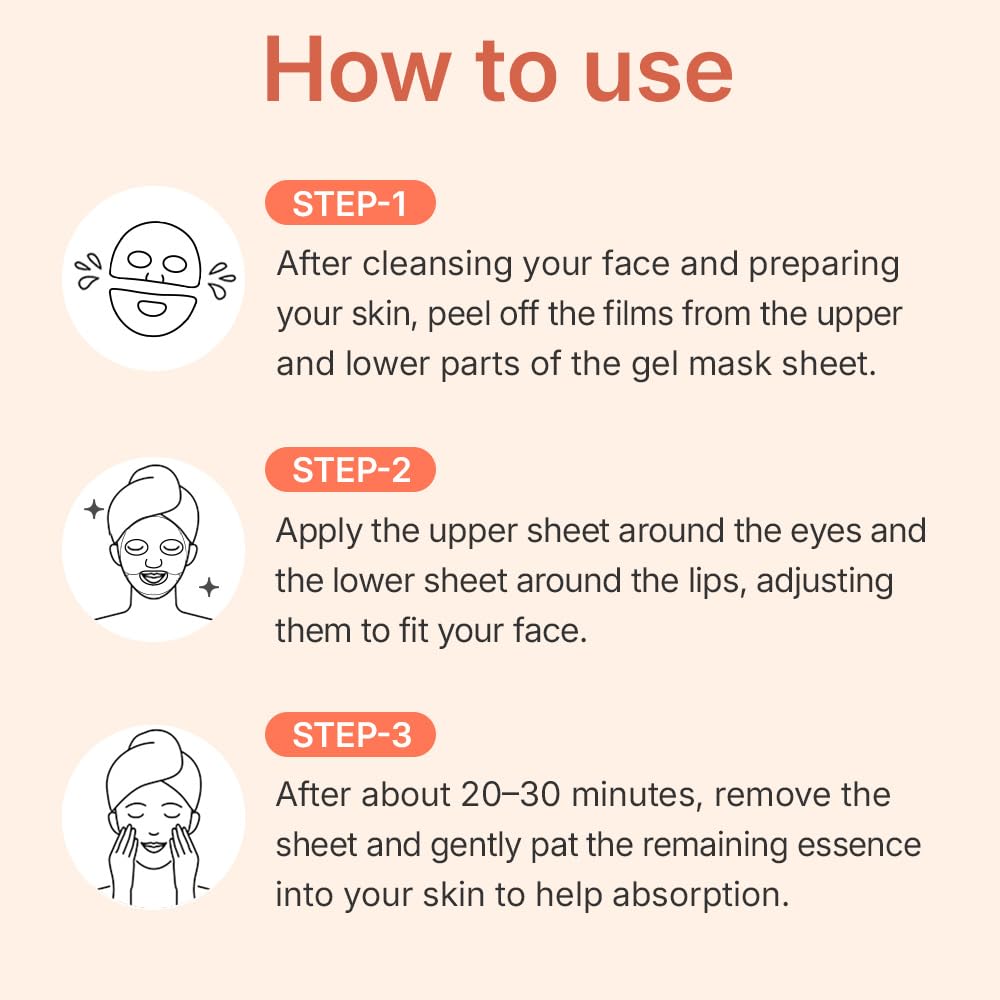 How to use

STEP-1

After cleansing your face and preparing your skin, peel off the films from the upper and lower parts of the gel mask sheet.

STEP-2

Apply the upper sheet around the eyes and the lower sheet around the lips, adjusting them to fit your face.

STEP-3

After about 20–30 minutes, remove the sheet and gently pat the remaining essence into your skin to help absorption.