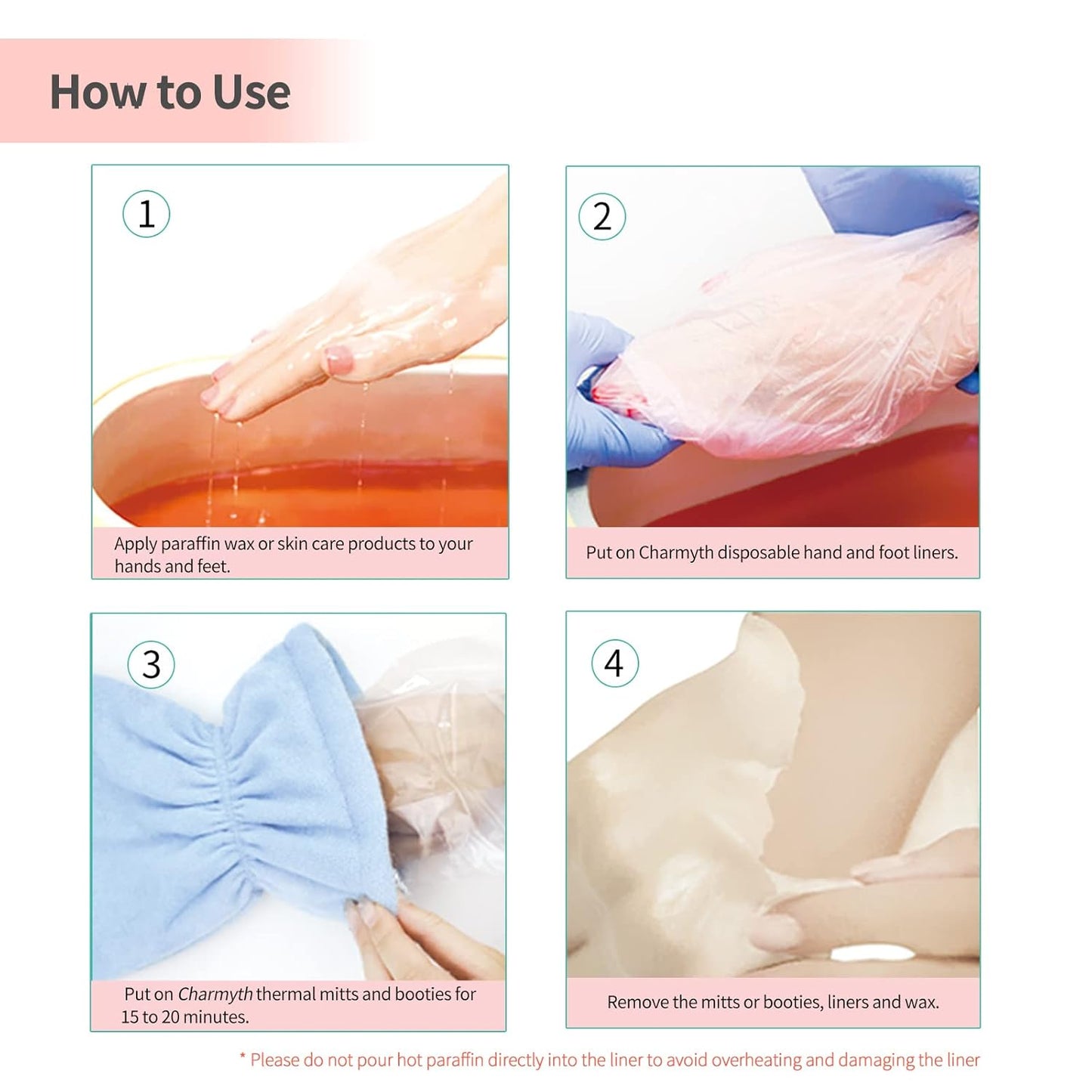 How to Use

1

Apply paraffin wax or skin care products to your hands and feet.

2

Put on Charmyth disposable hand and foot liners.

3

Put on Charmyth thermal mitts and booties for 15 to 20 minutes.

4

Remove the mitts or booties, liners and wax.

* Please do not pour hot paraffin directly into the liner to avoid overheating and damaging the liner