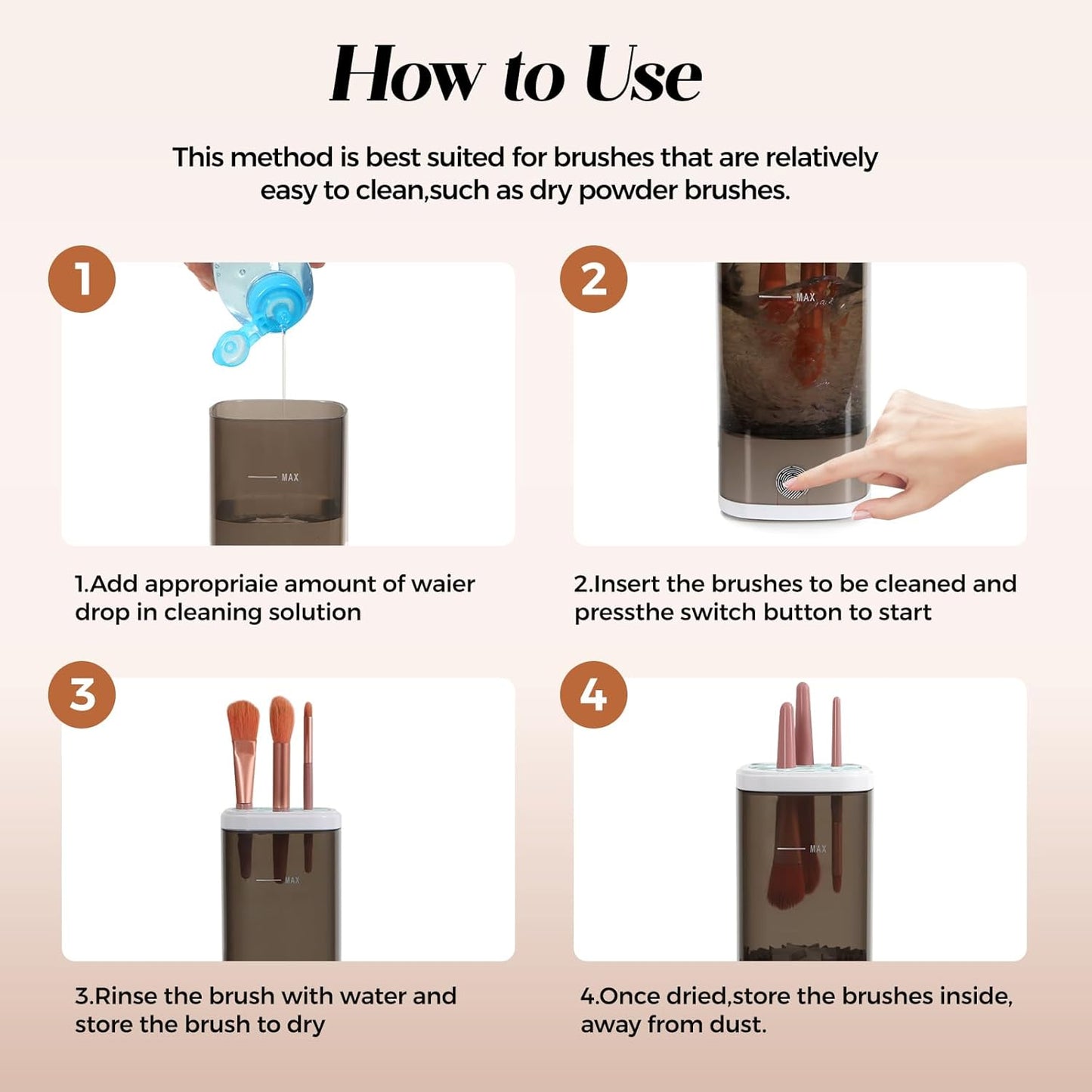 How to Use

This method is best suited for brushes that are relatively easy to clean,such as dry powder brushes.

1

MAX

1.Add appropriaie amount of waier drop in cleaning solution

2

MAX

2.Insert the brushes to be cleaned and pressthe switch button to start

3

MAX

3.Rinse the brush with water and store the brush to dry

4

MAX

4.Once dried,store the brushes inside, away from dust.