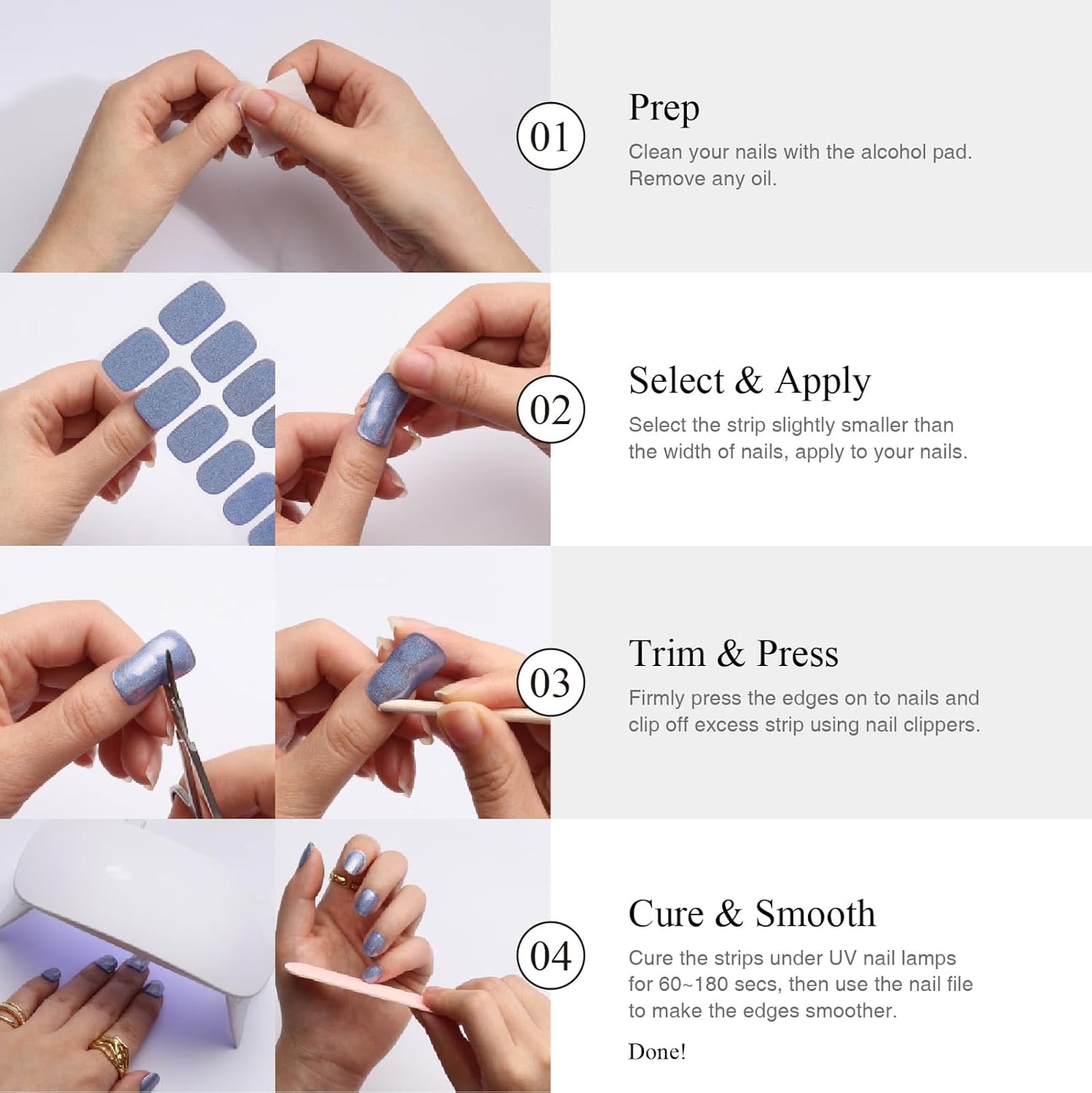 01

Prep

Clean your nails with the alcohol pad. Remove any oil.

02

Select & Apply

Select the strip slightly smaller than the width of nails, apply to your nails.

03

Trim & Press

Firmly press the edges on to nails and clip off excess strip using nail clippers.

04

Cure & Smooth

Cure the strips under UV nail lamps for 60~180 secs, then use the nail file to make the edges smoother.

Done!