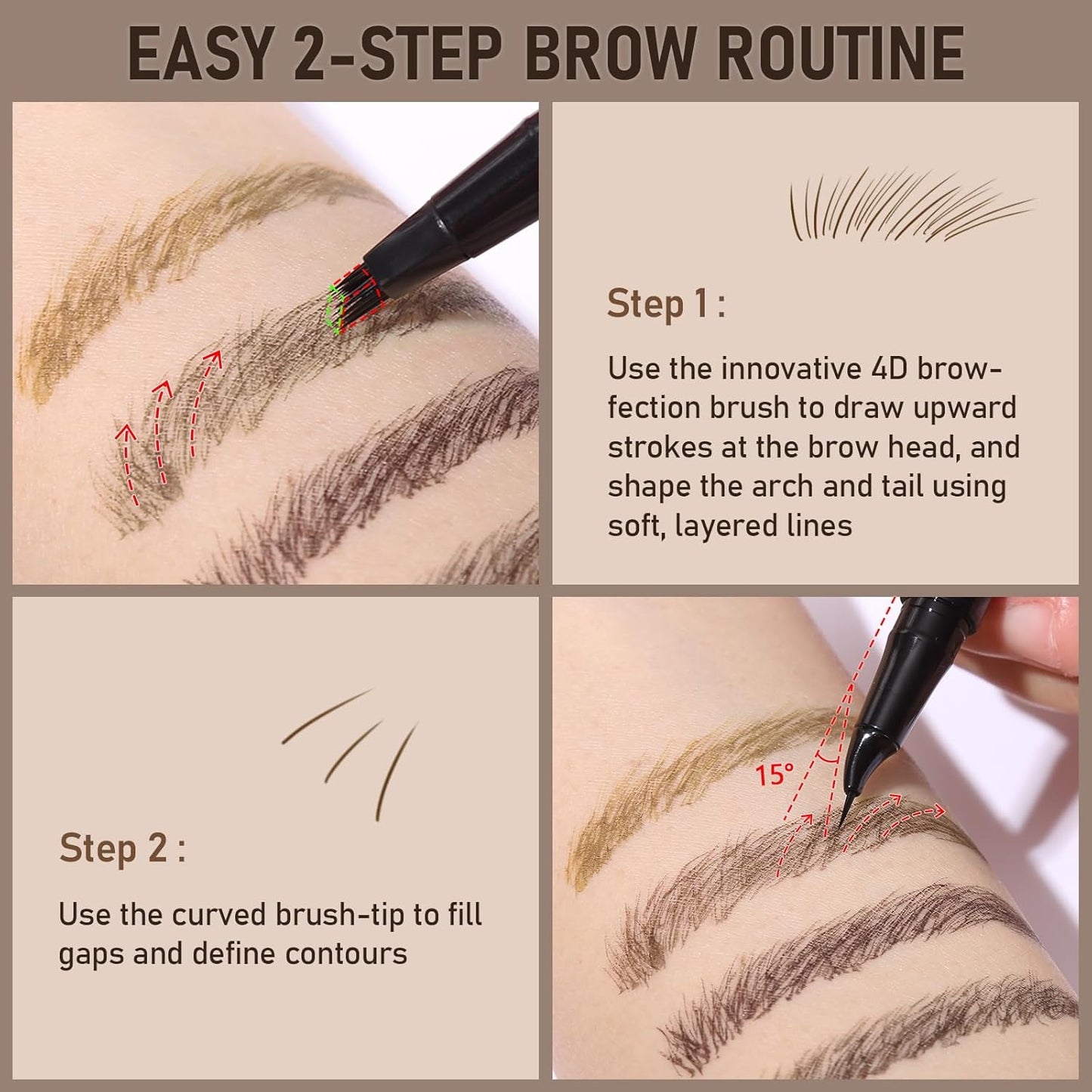 EASY 2-STEP BROW ROUTINE

Step 1 :

Use the innovative 4D brow-fection brush to draw upward strokes at the brow head, and shape the arch and tail using soft, layered lines

Step 2 :

Use the curved brush-tip to fill gaps and define contours

15°