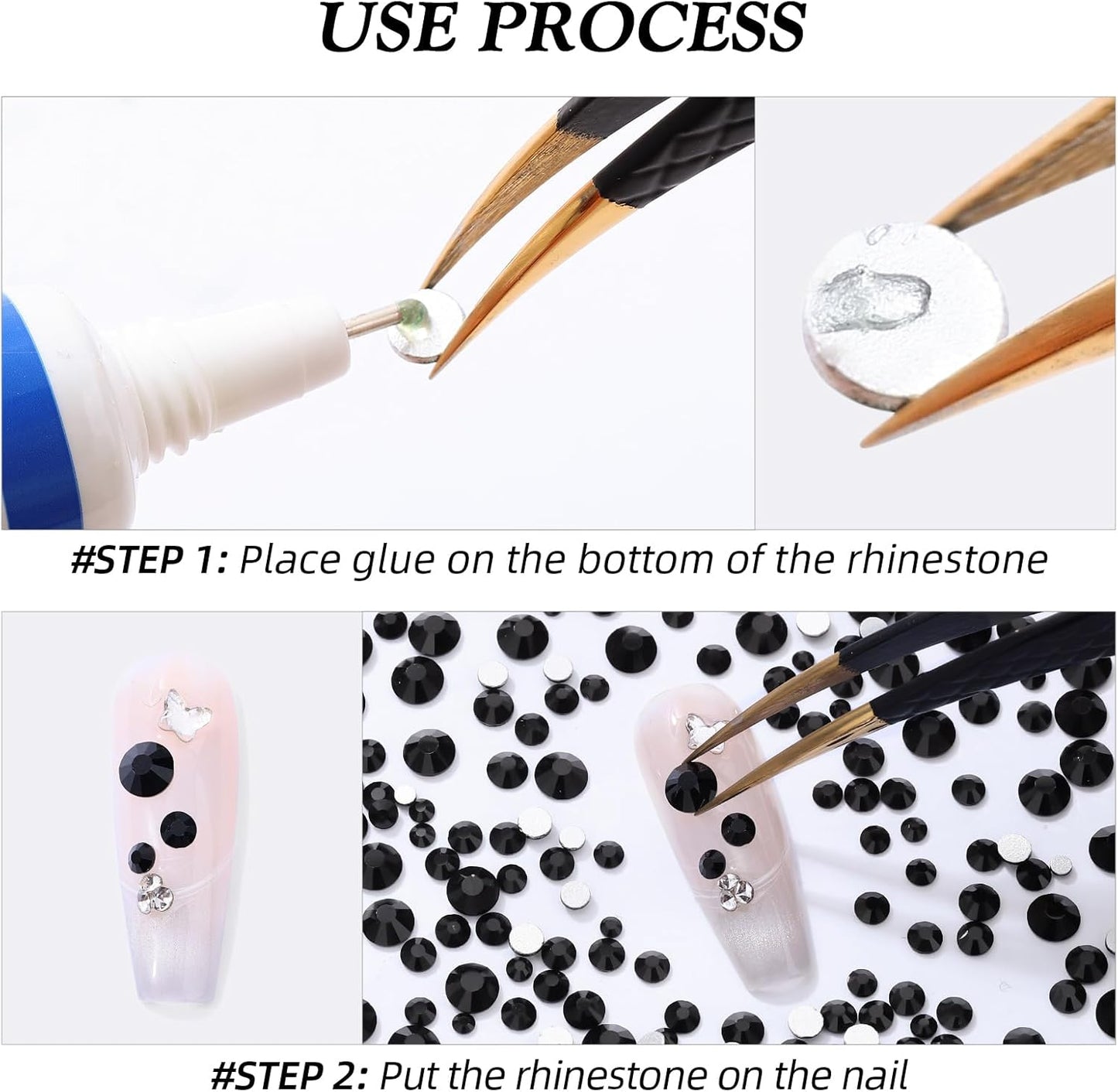 USE PROCESS

#STEP 1: Place glue on the bottom of the rhinestone

#STEP 2: Put the rhinestone on the nail