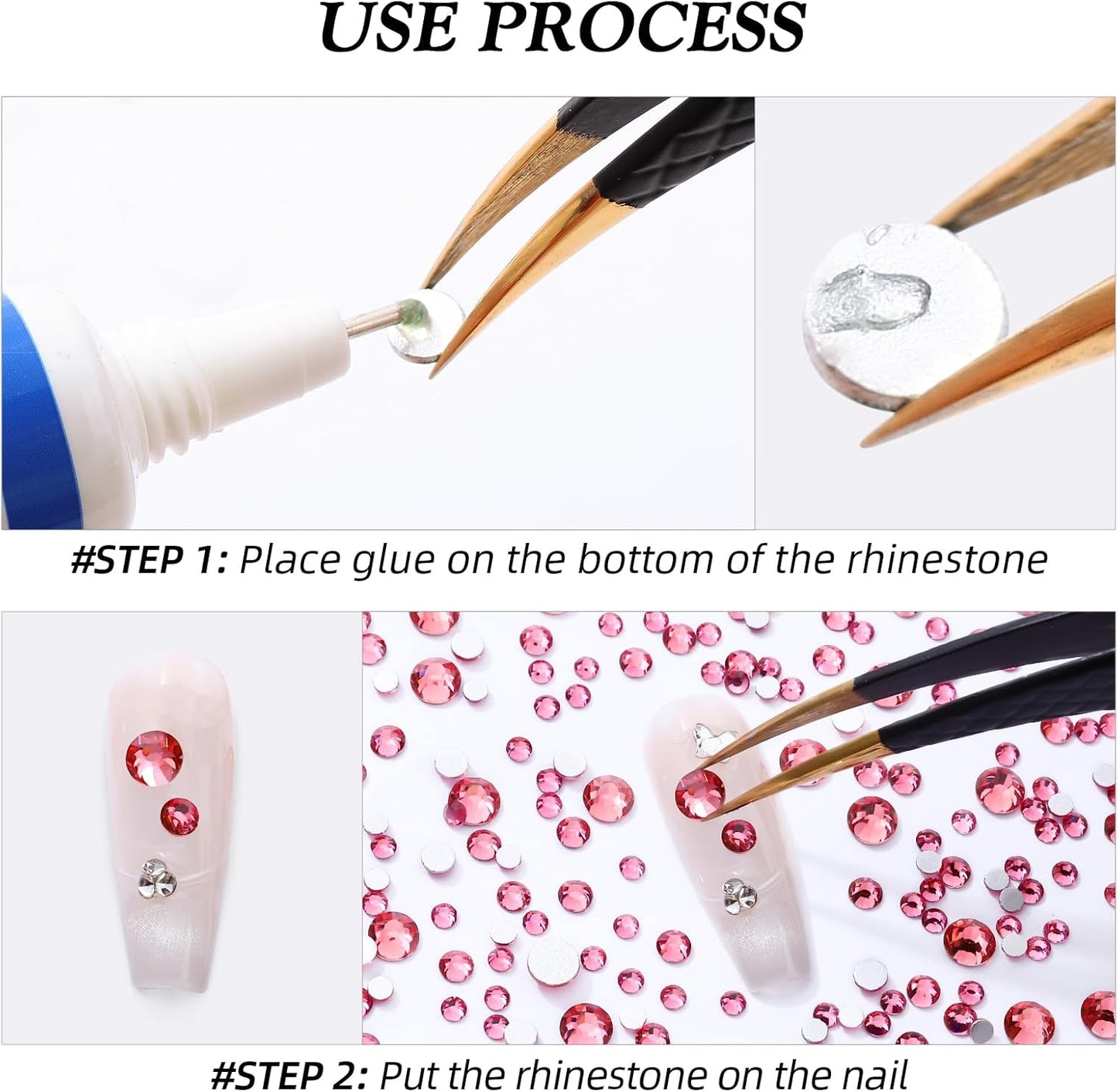 USE PROCESS

#STEP 1: Place glue on the bottom of the rhinestone

#STEP 2: Put the rhinestone on the nail