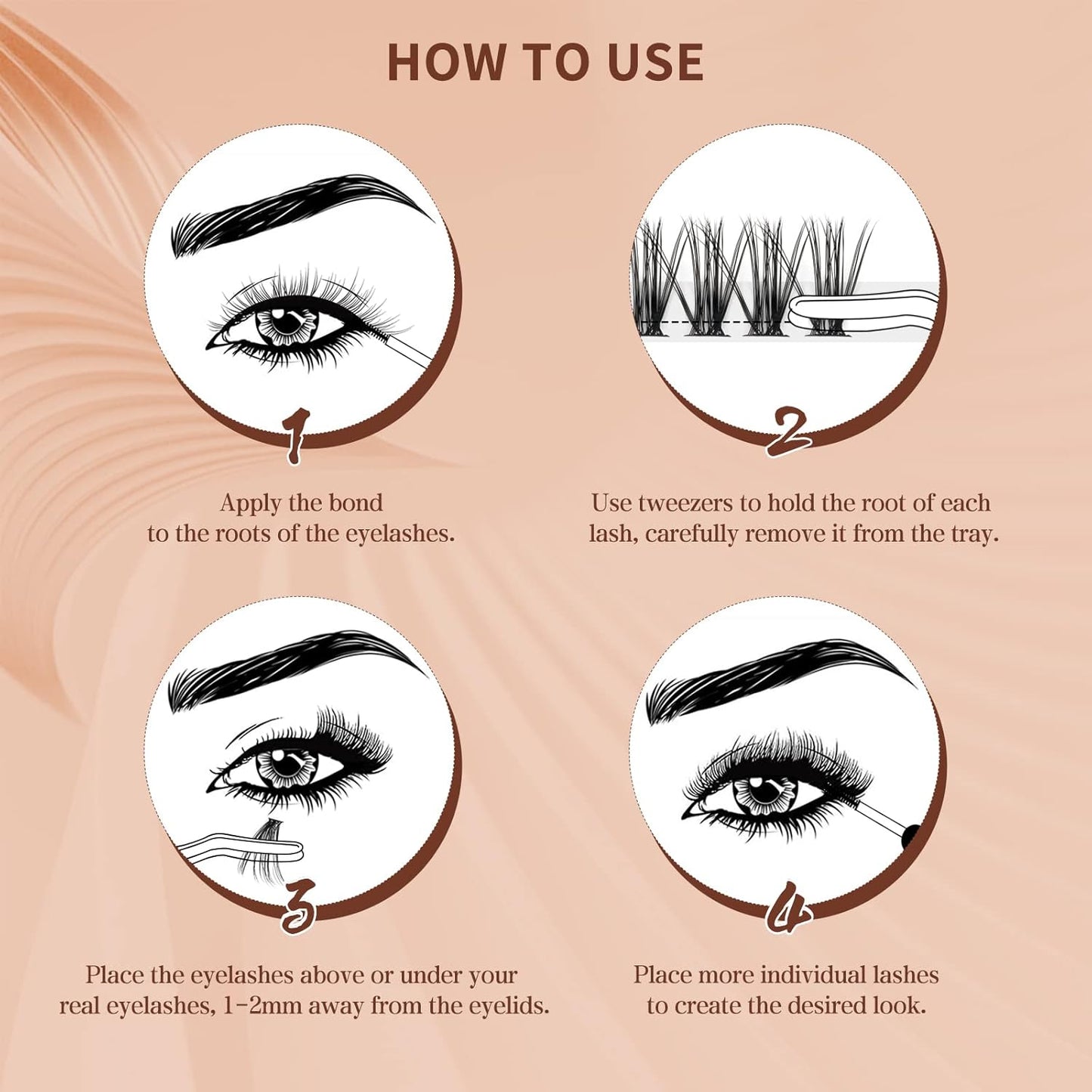 HOW TO USE

1

Apply the bond to the roots of the eyelashes.

2

Use tweezers to hold the root of each lash, carefully remove it from the tray.

3

Place the eyelashes above or under your real eyelashes, 1-2mm away from the eyelids.

4

Place more individual lashes to create the desired look.