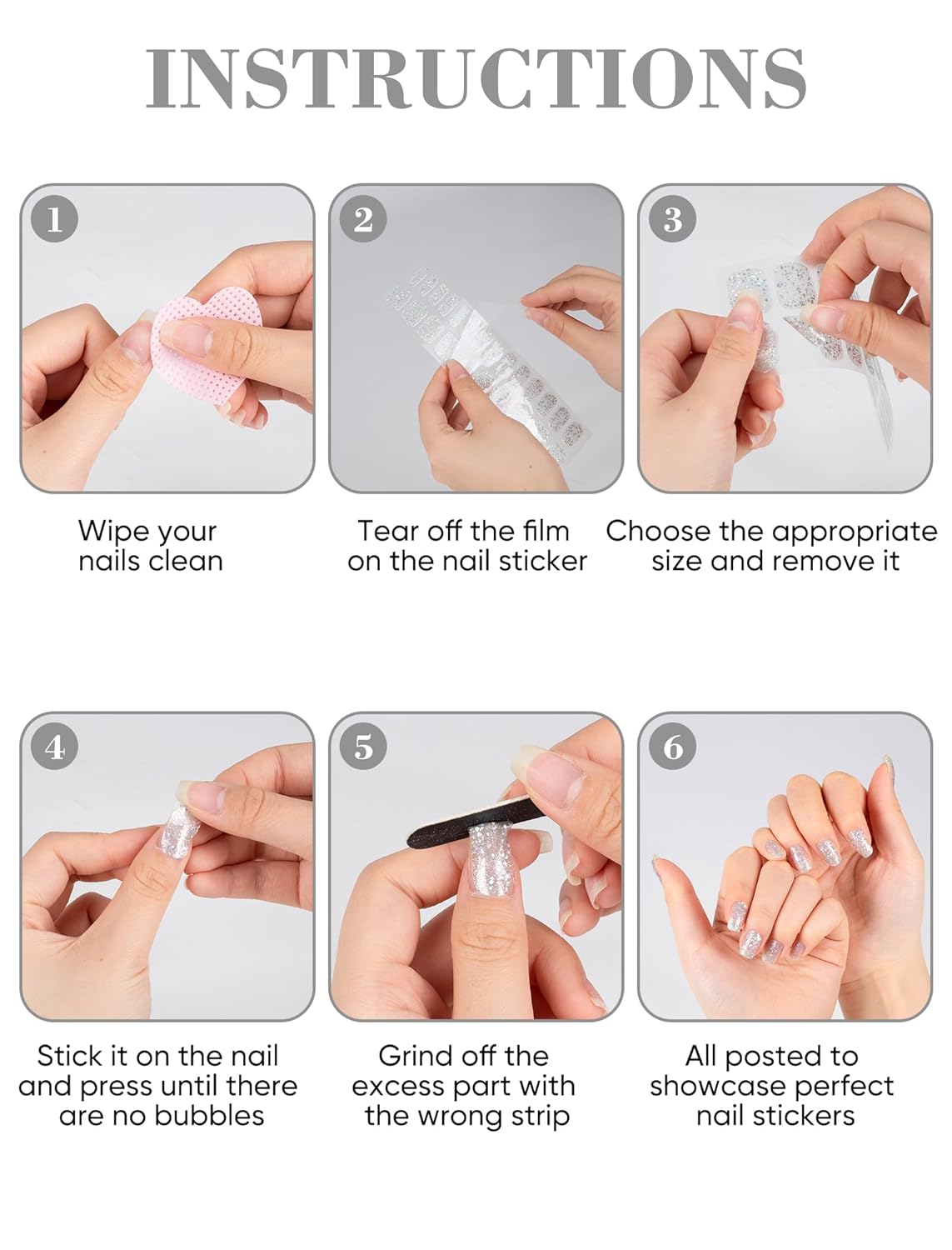 INSTRUCTIONS

1

Wipe your nails clean

2

Tear off the film on the nail sticker

3

Choose the appropriate size and remove it

4

Stick it on the nail and press until there are no bubbles

5

Grind off the excess part with the wrong strip

6

All posted to showcase perfect nail stickers