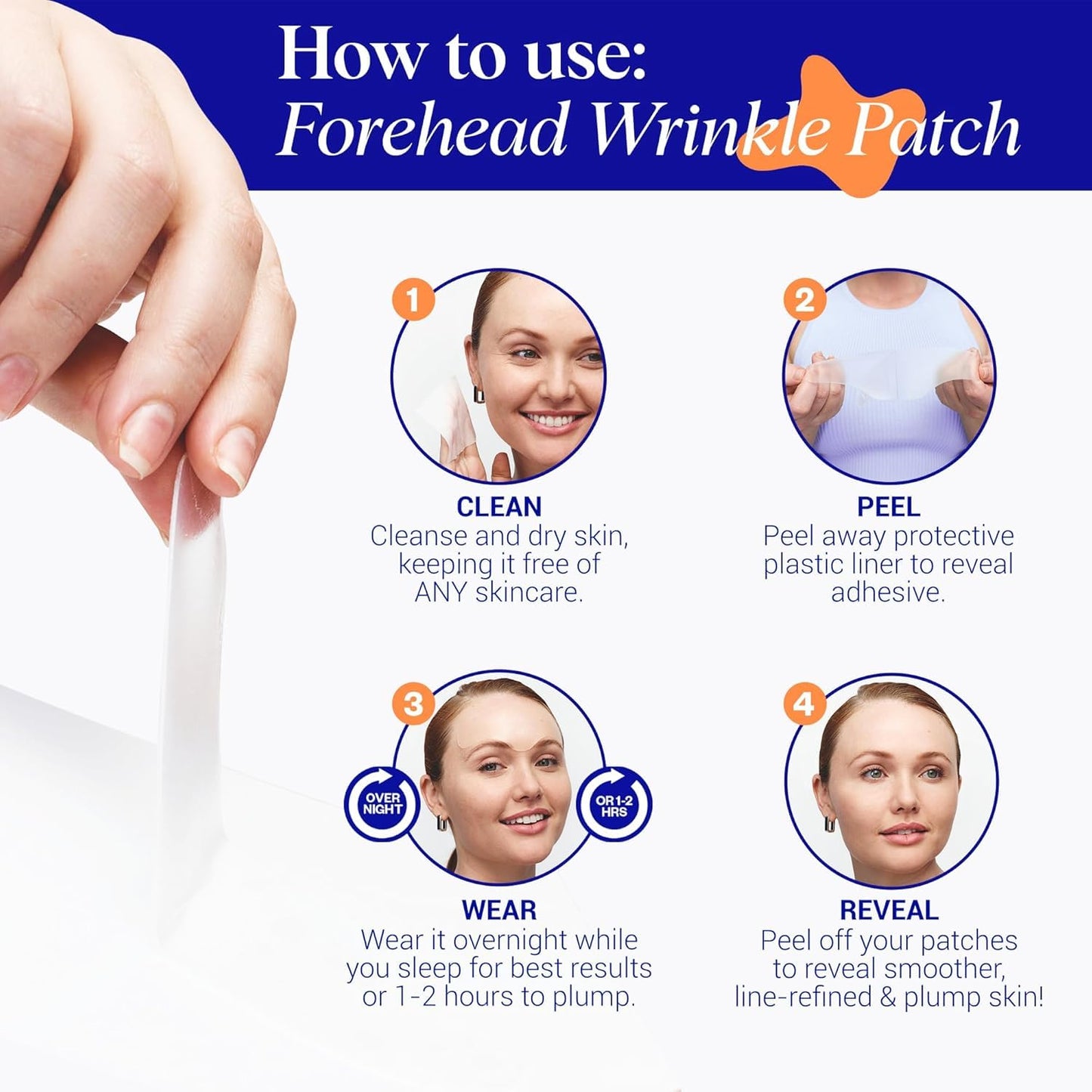 How to use:
Forehead Wrinkle Patch

1

CLEAN
Cleanse and dry skin, keeping it free of ANY skincare.

2

PEEL
Peel away protective plastic liner to reveal adhesive.

3

OVER NIGHT

OR 1-2 HRS

WEAR
Wear it overnight while you sleep for best results or 1-2 hours to plump.

4

REVEAL
Peel off your patches to reveal smoother, line-refined & plump skin!