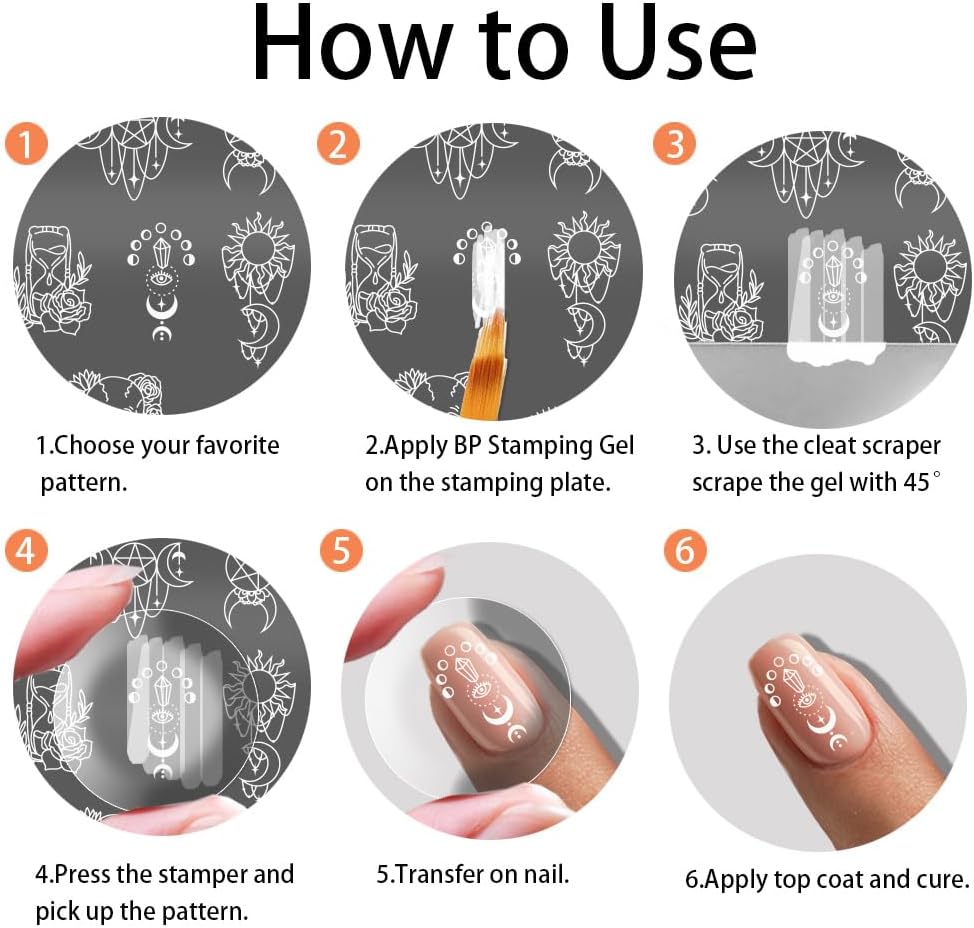 How to Use

1

1.Choose your favorite pattern.

2

2.Apply BP Stamping Gel on the stamping plate.

3

3. Use the cleat scraper scrape the gel with 45°

4

4.Press the stamper and pick up the pattern.

5

5.Transfer on nail.

6

6.Apply top coat and cure.