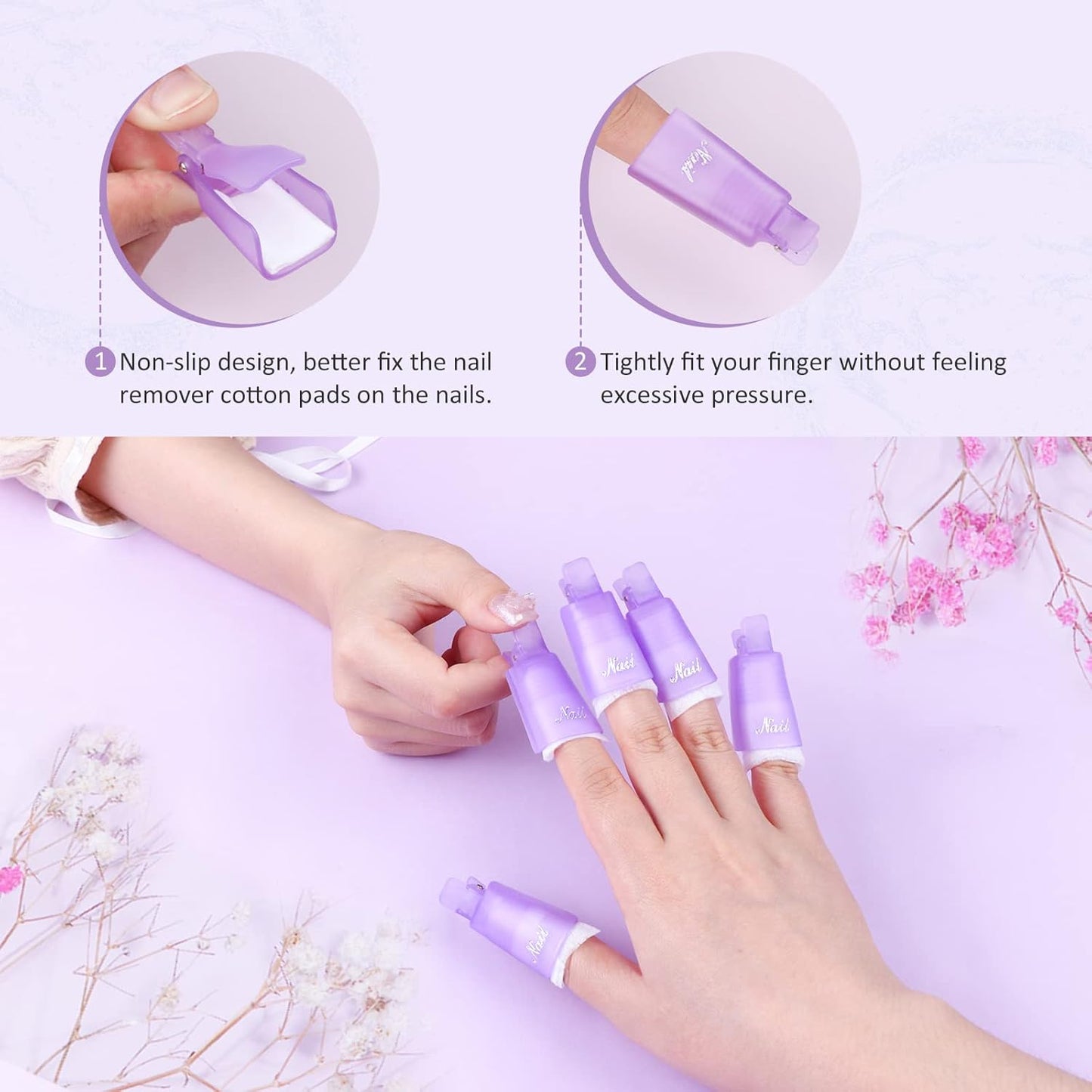 Nail

1 Non-slip design, better fix the nail remover cotton pads on the nails.

2 Tightly fit your finger without feeling excessive pressure.

Nail

Nail

Nail

Nail

Nail