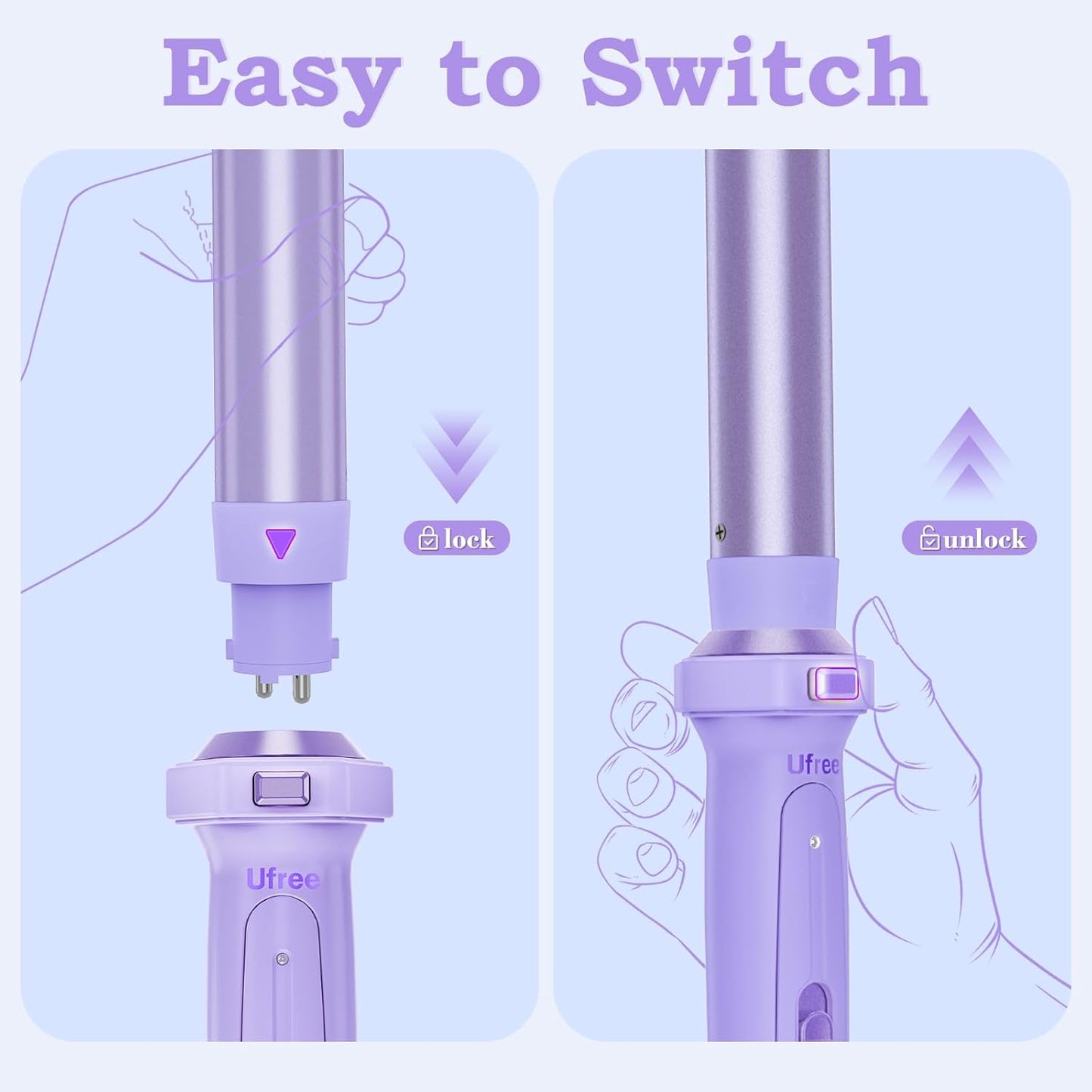 Easy to Switch

lock

Ufree

unlock

Ufree