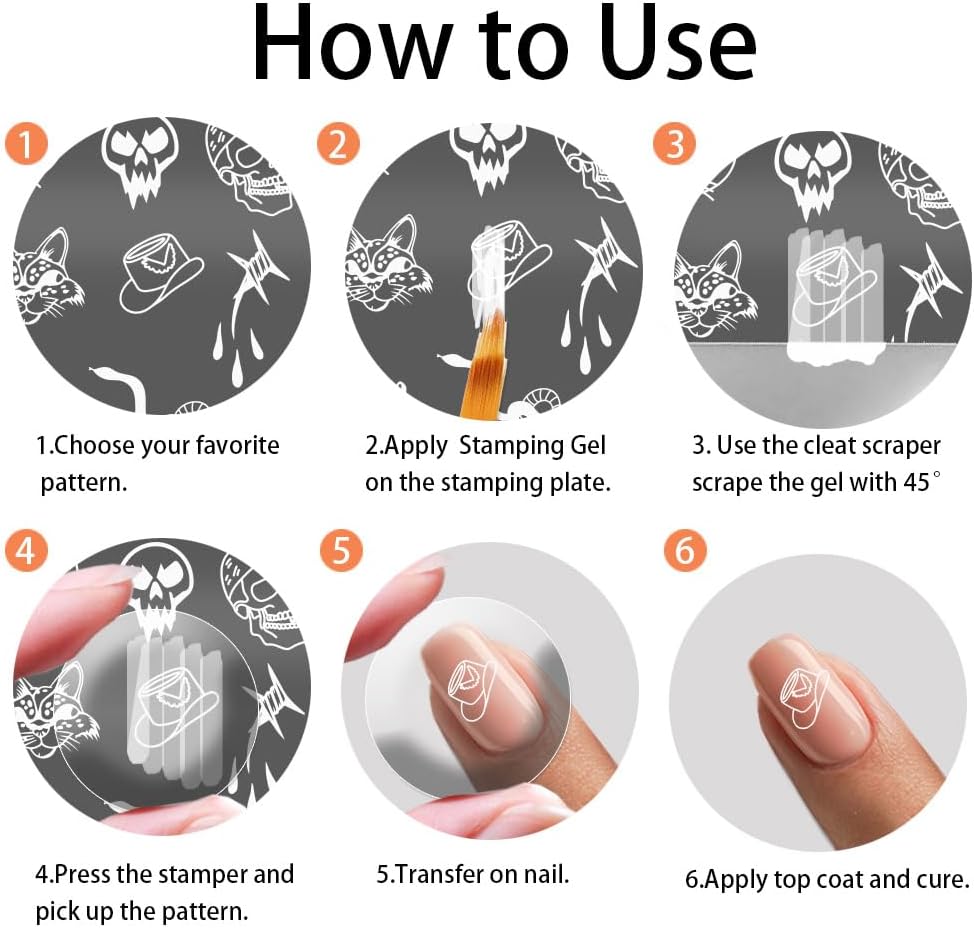 How to Use

1

1.Choose your favorite pattern.

2

2.Apply Stamping Gel on the stamping plate.

3

3. Use the cleat scraper scrape the gel with 45°

4

4.Press the stamper and pick up the pattern.

5

5.Transfer on nail.

6

6.Apply top coat and cure.