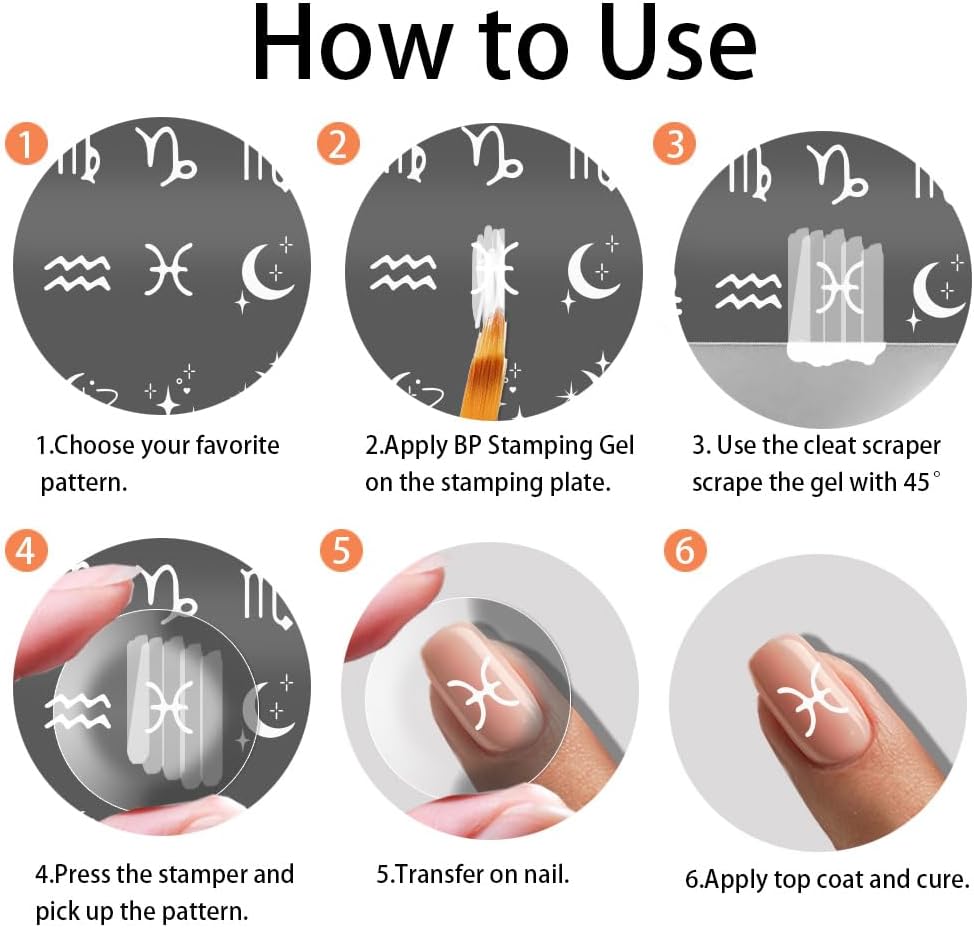 How to Use

1

1.Choose your favorite pattern.

2

2.Apply BP Stamping Gel on the stamping plate.

3

3. Use the cleat scraper scrape the gel with 45°

4

4.Press the stamper and pick up the pattern.

5

5.Transfer on nail.

6

6.Apply top coat and cure.