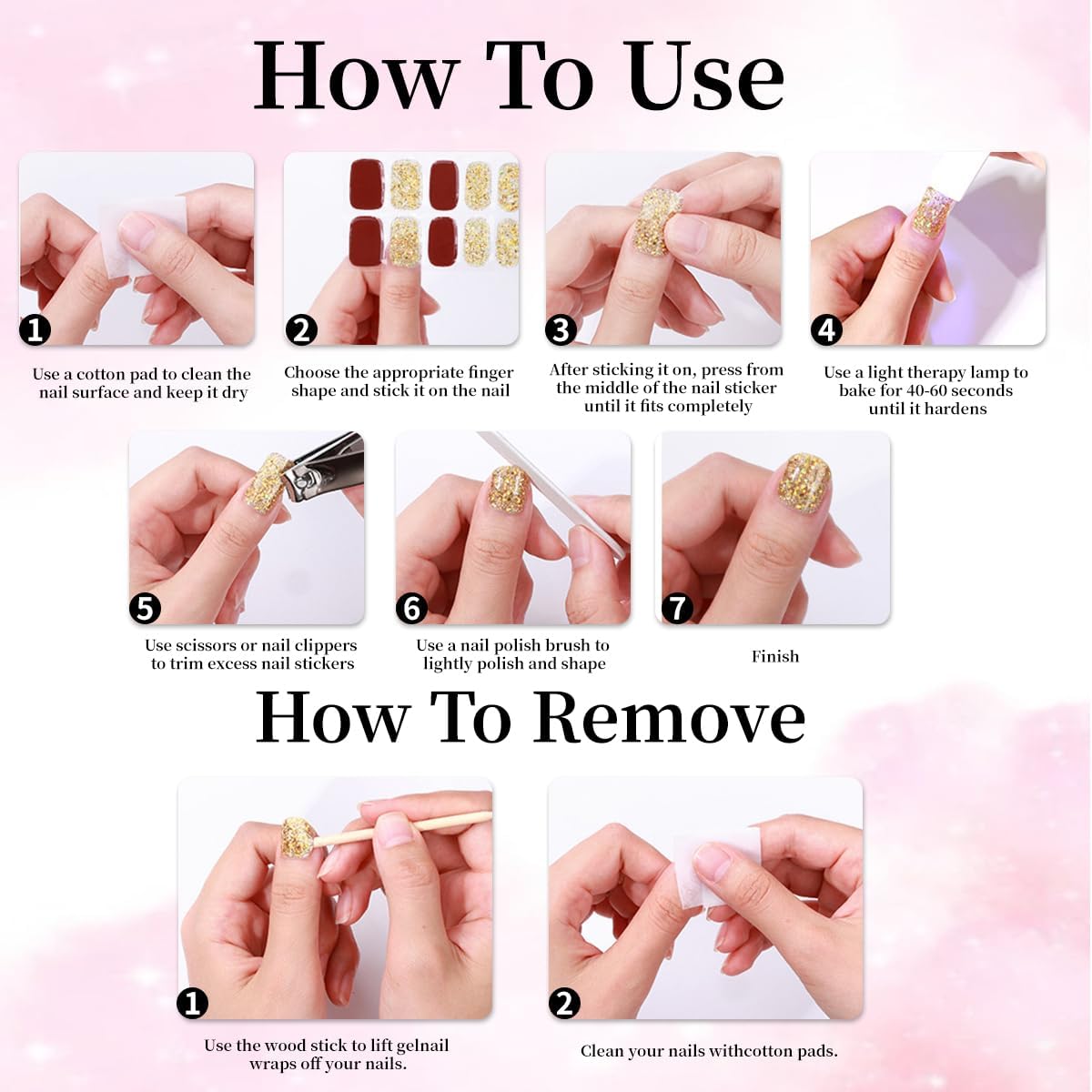 How To Use

1
Use a cotton pad to clean the nail surface and keep it dry

2
Choose the appropriate finger shape and stick it on the nail

3
After sticking it on, press from the middle of the nail sticker until it fits completely

4
Use a light therapy lamp to bake for 40-60 seconds until it hardens

5
Use scissors or nail clippers to trim excess nail stickers

6
Use a nail polish brush to lightly polish and shape

7
Finish

How To Remove

1
Use the wood stick to lift gelnail wraps off your nails.

2
Clean your nails withcotton pads.