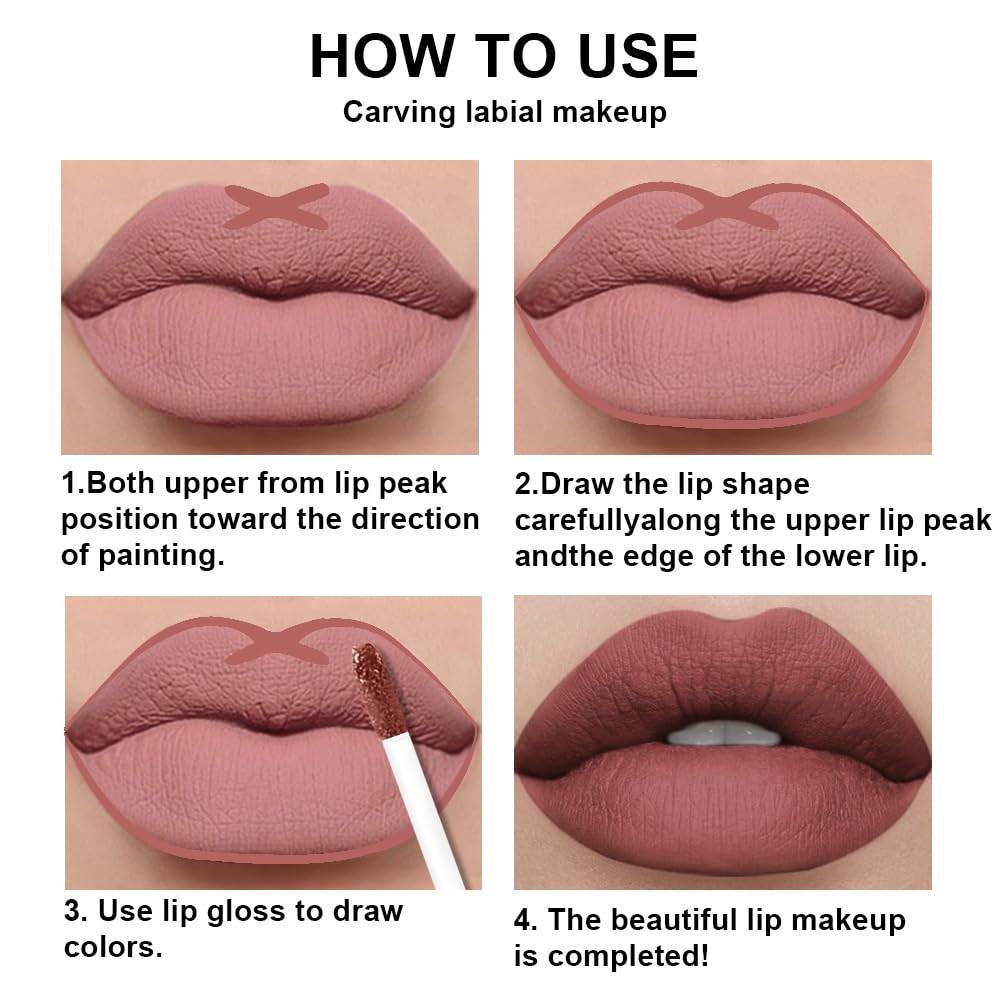 HOW TO USE
Carving labial makeup

1.Both upper from lip peak position toward the direction of painting.

2.Draw the lip shape carefullyalong the upper lip peak andthe edge of the lower lip.

3. Use lip gloss to draw colors.

4. The beautiful lip makeup is completed!