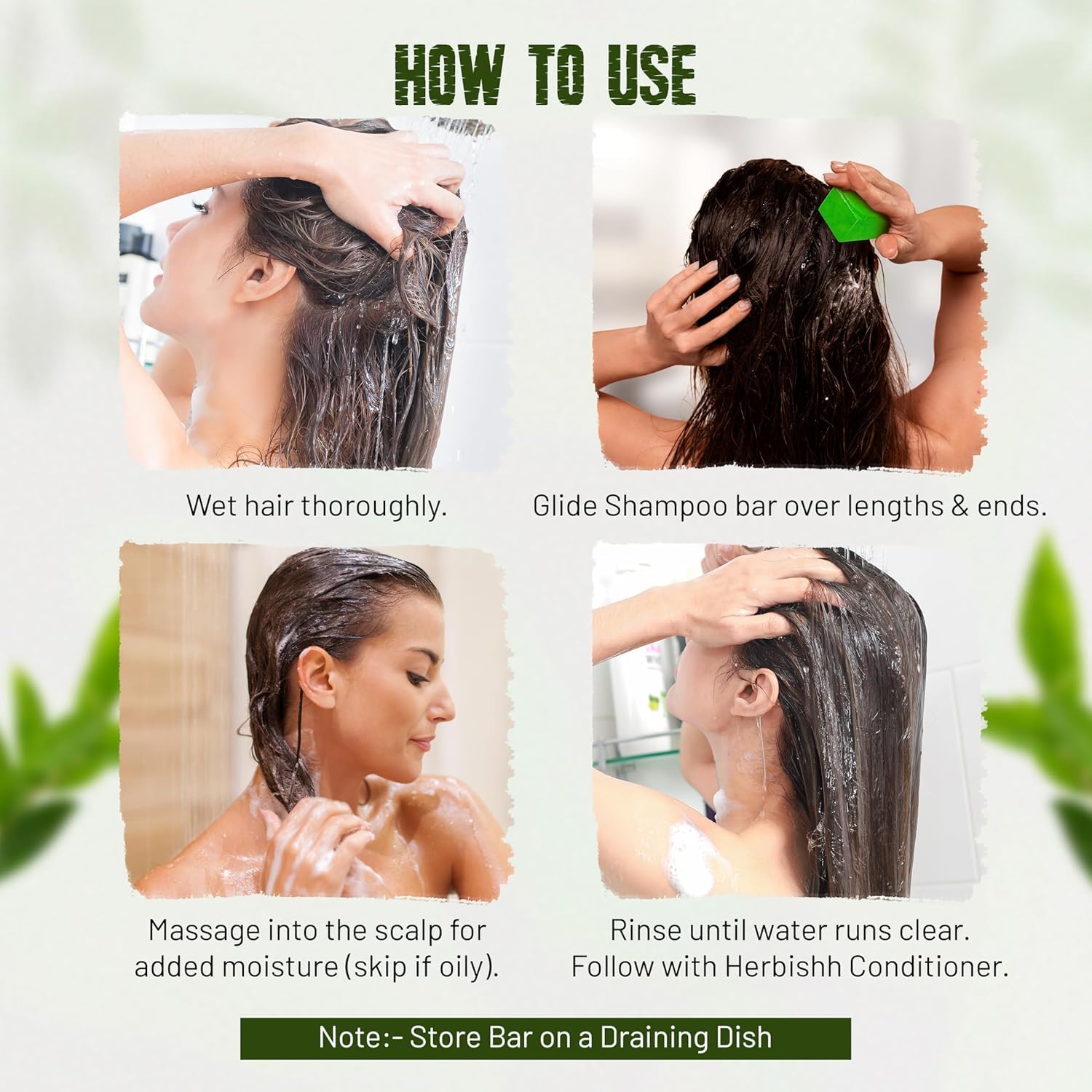 HOW TO USE

Wet hair thoroughly.

Glide Shampoo bar over lengths & ends.

Massage into the scalp for added moisture (skip if oily).

Rinse until water runs clear. Follow with Herbishh Conditioner.

Note:- Store Bar on a Draining Dish