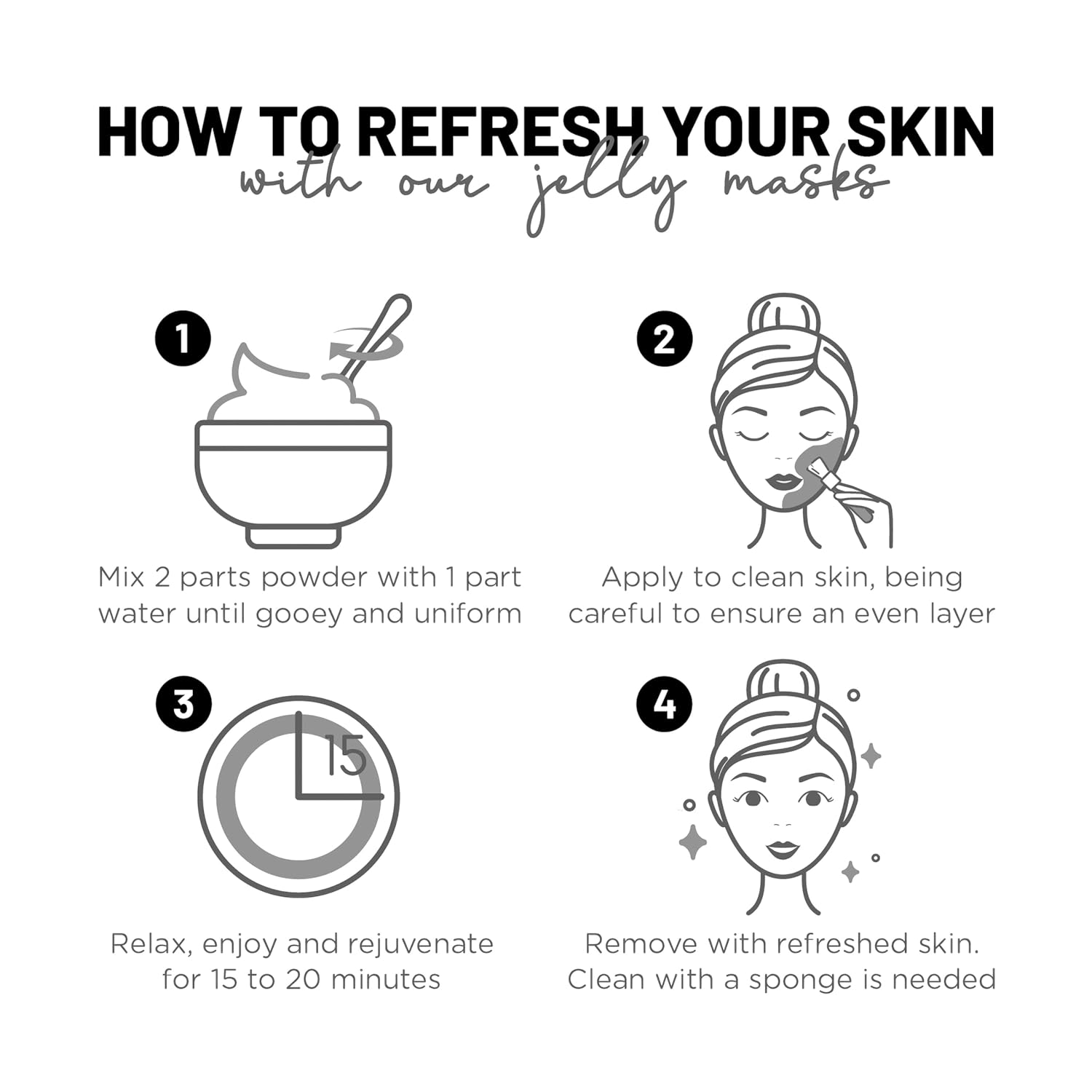 HOW TO REFRESH YOUR SKIN
with our jelly masks

1

Mix 2 parts powder with 1 part water until gooey and uniform

2

Apply to clean skin, being careful to ensure an even layer

3

15

Relax, enjoy and rejuvenate for 15 to 20 minutes

4

Remove with refreshed skin. Clean with a sponge is needed