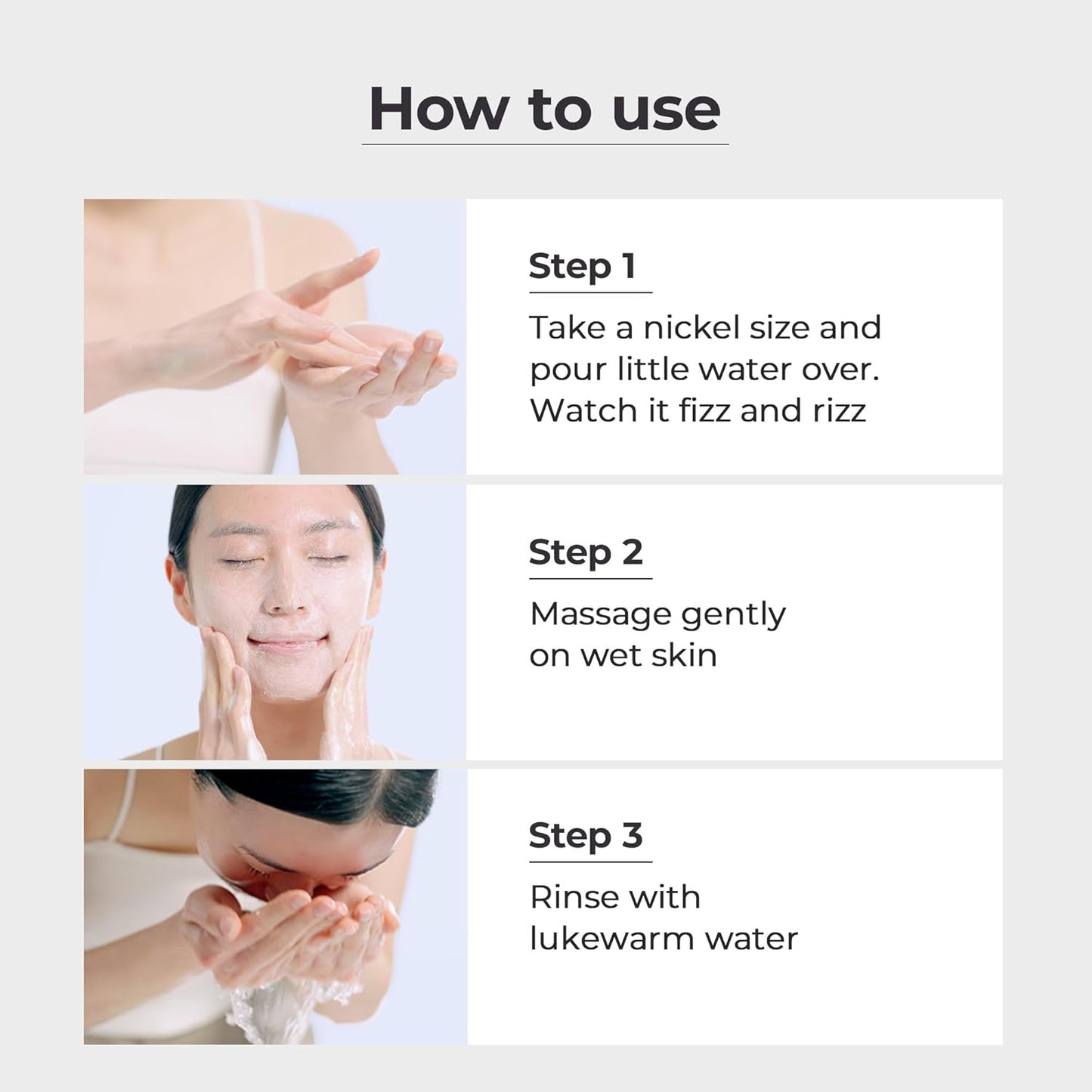 How to use

Step 1

Take a nickel size and pour little water over. Watch it fizz and rizz

Step 2

Massage gently on wet skin

Step 3

Rinse with lukewarm water