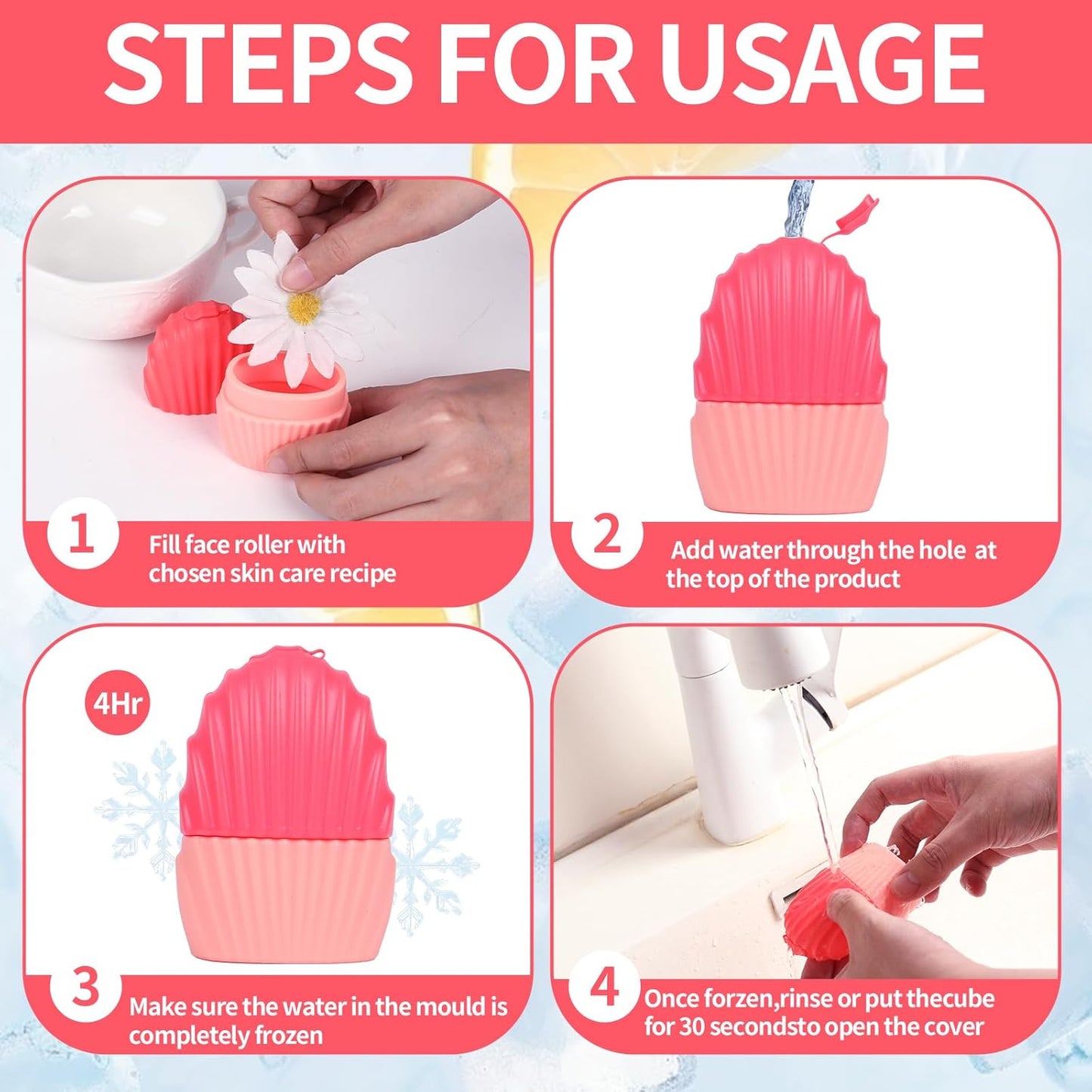 STEPS FOR USAGE

1 Fill face roller with chosen skin care recipe

2 Add water through the hole at the top of the product

4Hr

3 Make sure the water in the mould is completely frozen

4 Once forzen,rinse or put thecube for 30 secondsto open the cover