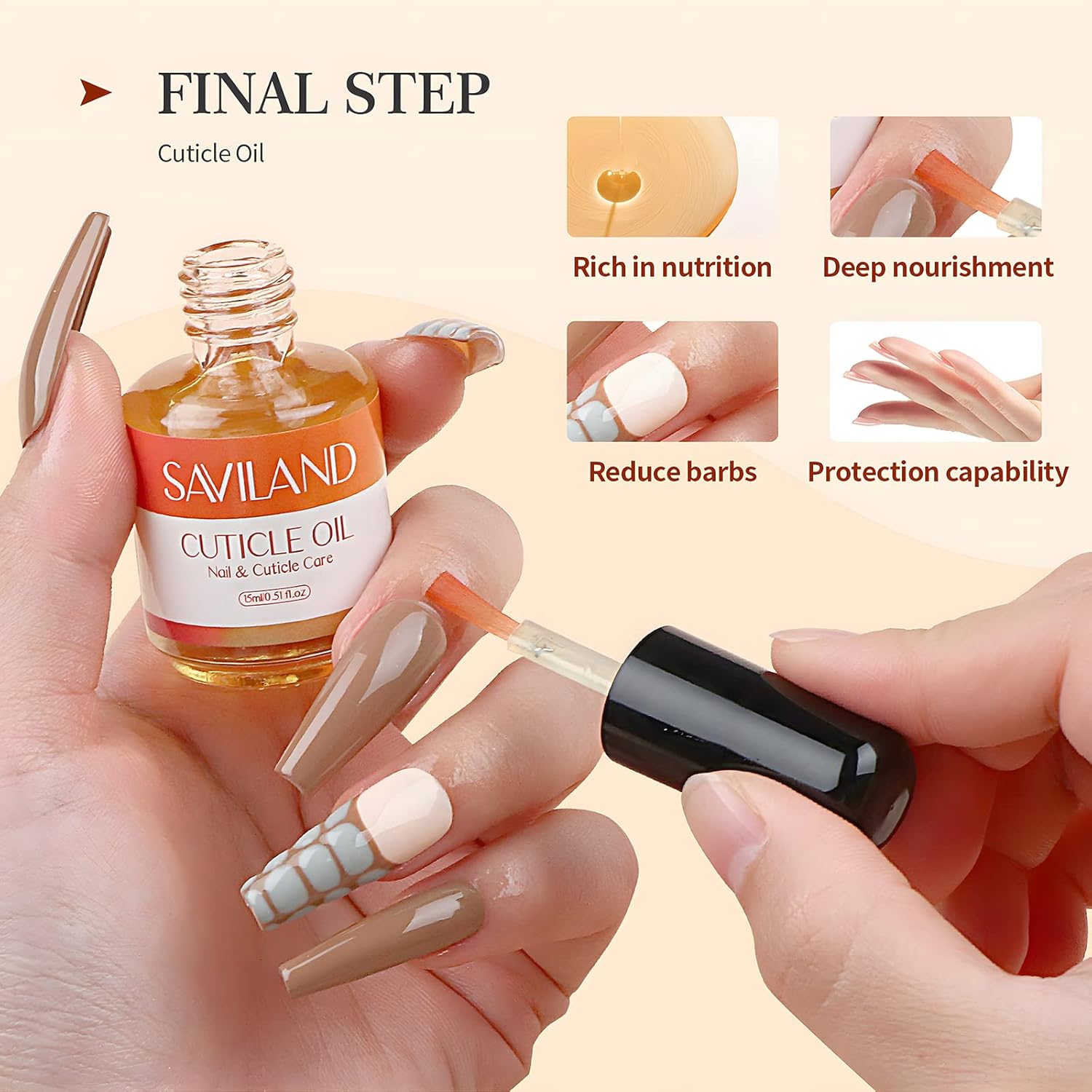 FINAL STEP

Cuticle Oil

Rich in nutrition

Deep nourishment

Reduce barbs

Protection capability

SAVILAND

CUTICLE OIL

Nail & Cuticle Care

15ml/0.51 fl.oz