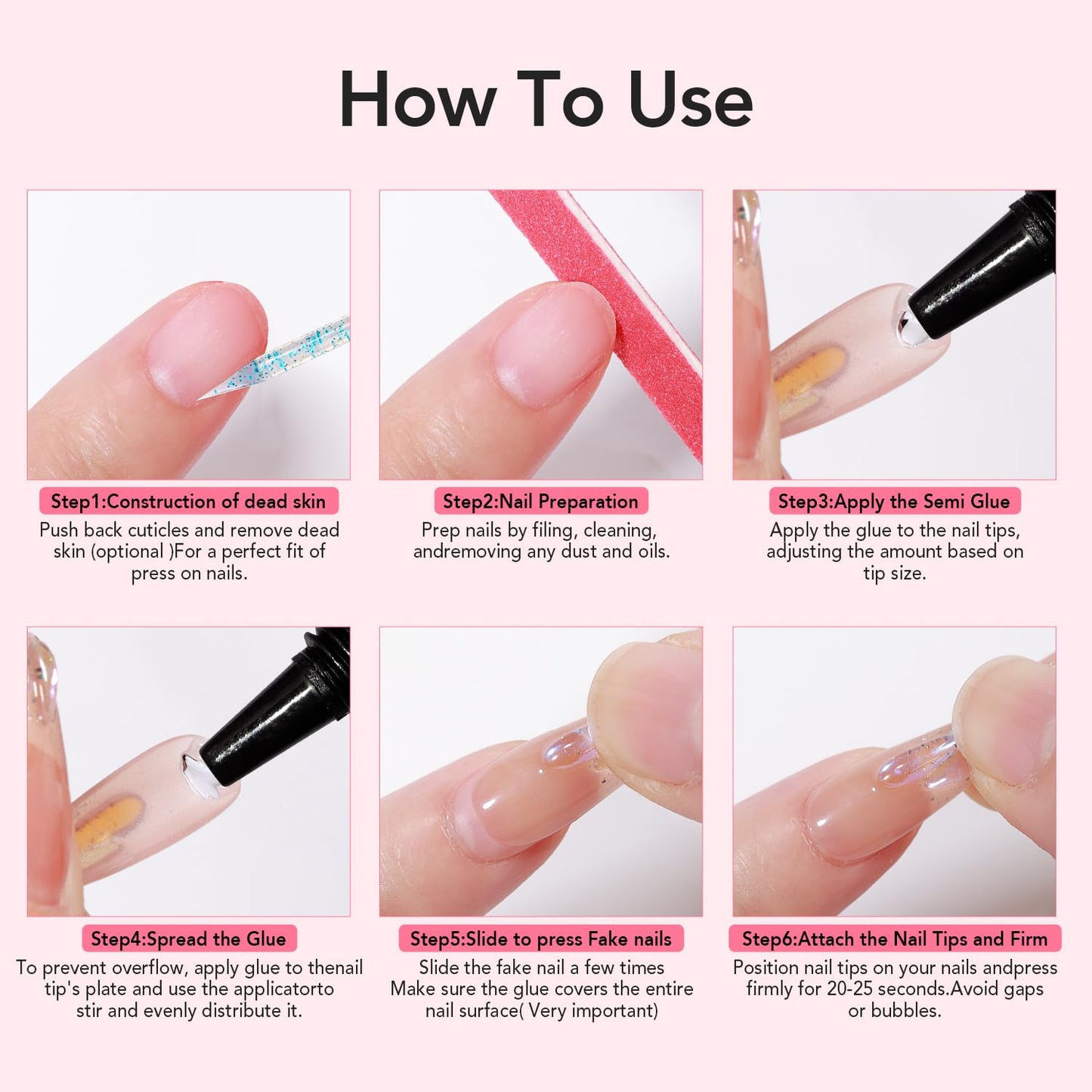 How To Use

Step1:Construction of dead skin
Push back cuticles and remove dead skin (optional )For a perfect fit of press on nails.

Step2:Nail Preparation
Prep nails by filing, cleaning, andremoving any dust and oils.

Step3:Apply the Semi Glue
Apply the glue to the nail tips, adjusting the amount based on tip size.

Step4:Spread the Glue
To prevent overflow, apply glue to thenail tip's plate and use the applicatorto stir and evenly distribute it.

Step5:Slide to press Fake nails
Slide the fake nail a few times Make sure the glue covers the entire nail surface( Very important)

Step6:Attach the Nail Tips and Firm
Position nail tips on your nails andpress firmly for 20-25 seconds.Avoid gaps or bubbles.