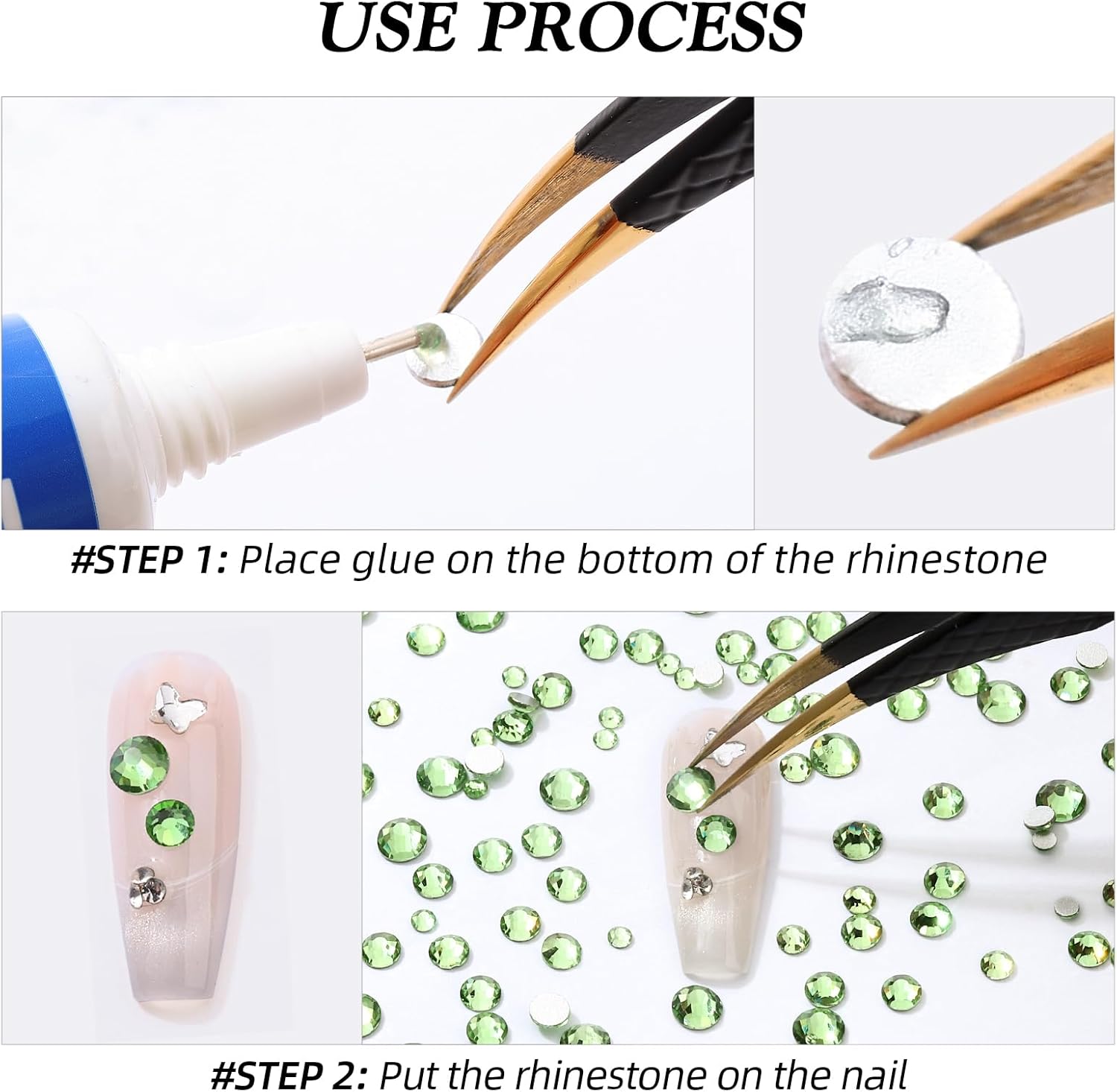 USE PROCESS

#STEP 1: Place glue on the bottom of the rhinestone

#STEP 2: Put the rhinestone on the nail