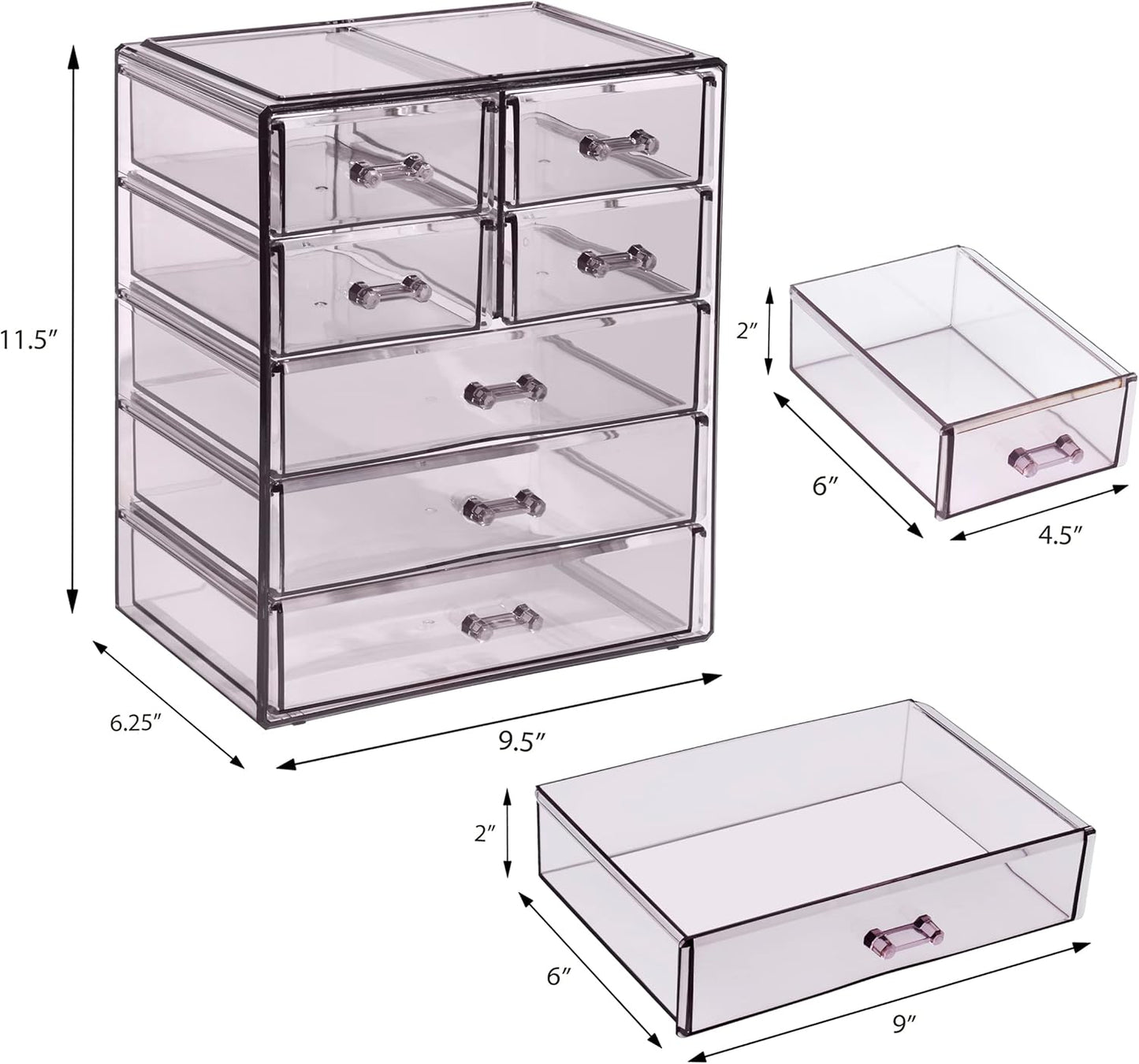 11.5″

6.25″

9.5″

2″

6″

4.5″

2″

6″

9″