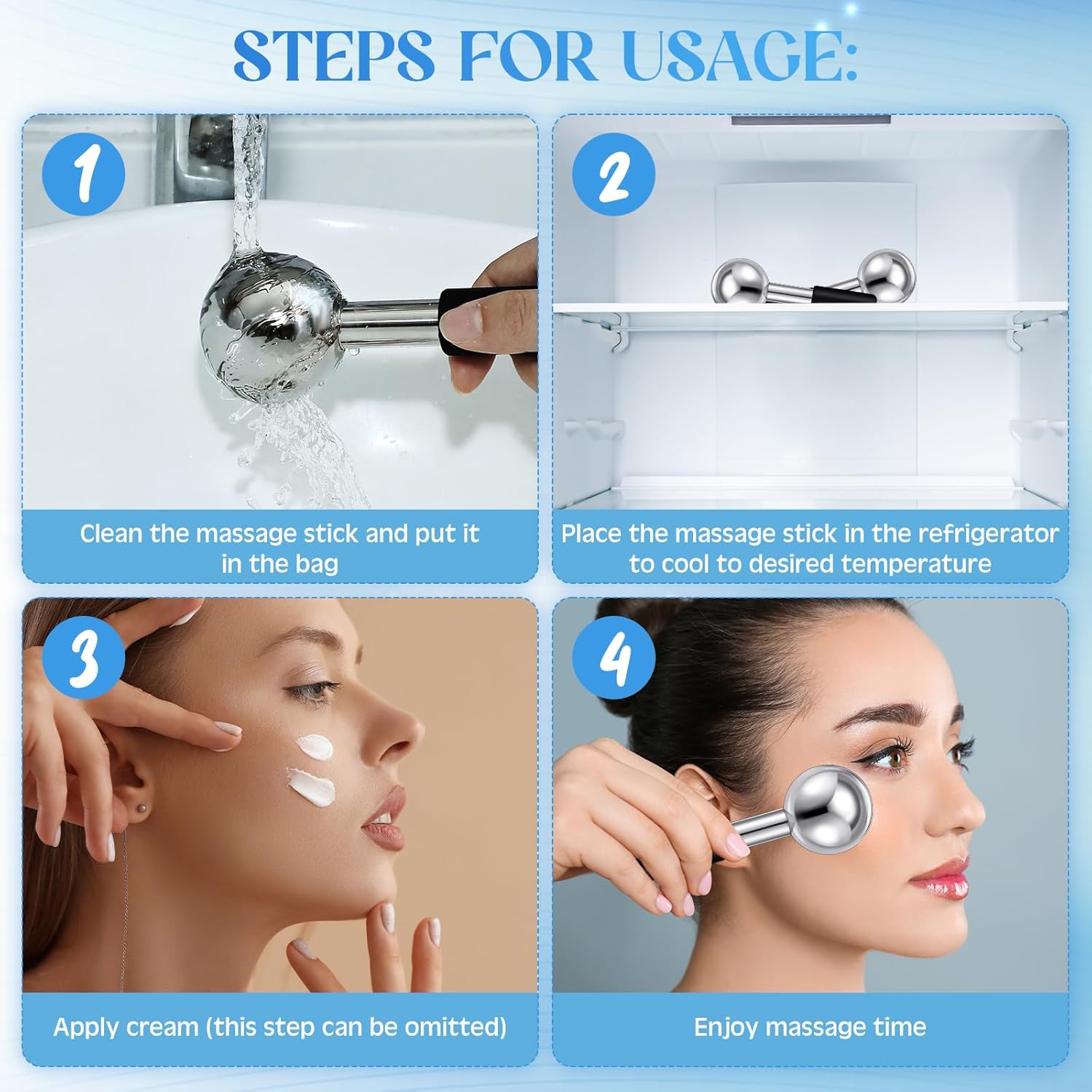 STEPS FOR USAGE:

1

Clean the massage stick and put it in the bag

2

Place the massage stick in the refrigerator to cool to desired temperature

3

Apply cream (this step can be omitted)

4

Enjoy massage time