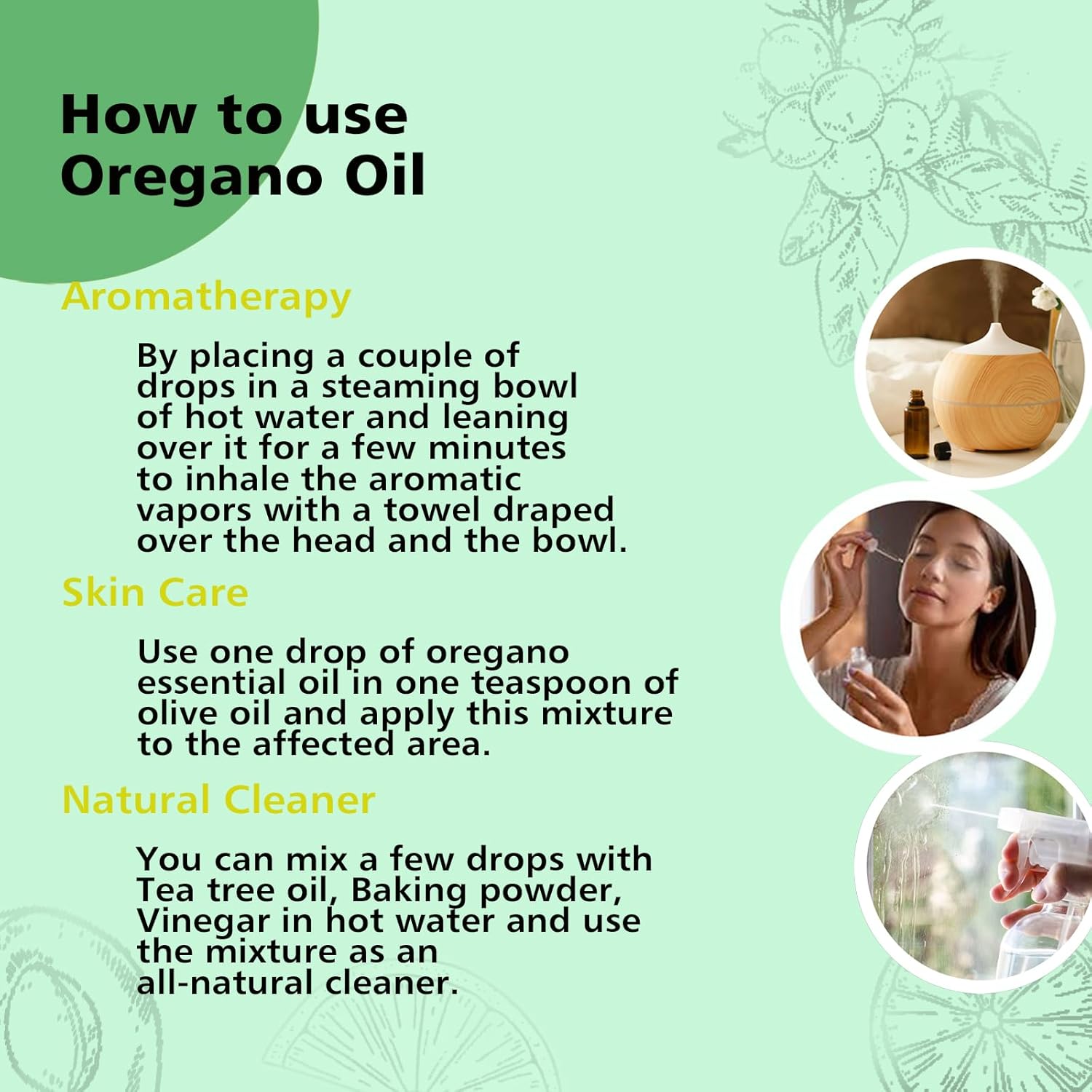 How to use
Oregano Oil

Aromatherapy

By placing a couple of drops in a steaming bowl of hot water and leaning over it for a few minutes to inhale the aromatic vapors with a towel draped over the head and the bowl.

Skin Care

Use one drop of oregano essential oil in one teaspoon of olive oil and apply this mixture to the affected area.

Natural Cleaner

You can mix a few drops with Tea tree oil, Baking powder, Vinegar in hot water and use the mixture as an all-natural cleaner.