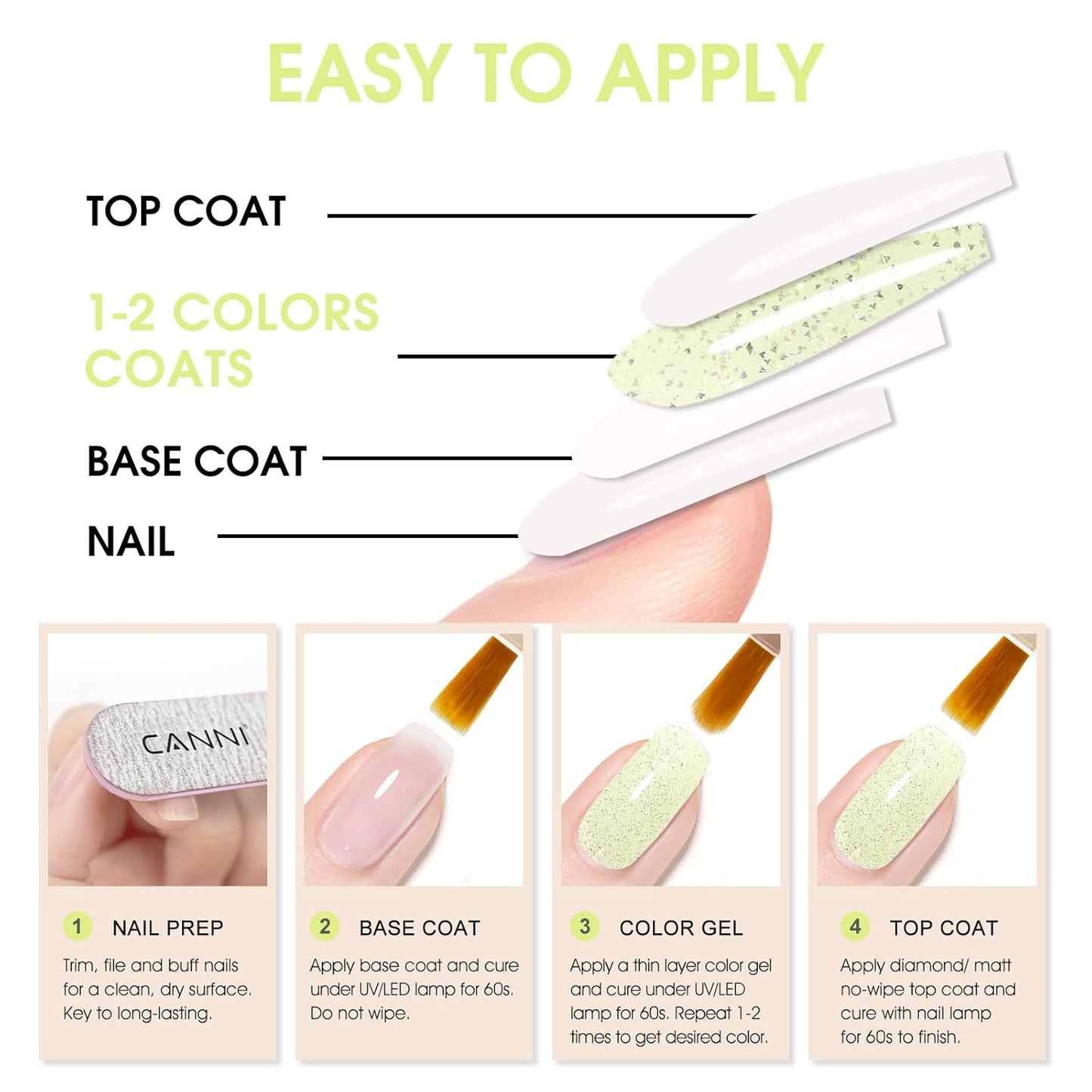 EASY TO APPLY

TOP COAT

1-2 COLORS COATS

BASE COAT

NAIL

CANNI

1 NAIL PREP

Trim, file and buff nails for a clean, dry surface. Key to long-lasting.

2 BASE COAT

Apply base coat and cure under UV/LED lamp for 60s. Do not wipe.

3 COLOR GEL

Apply a thin layer color gel and cure under UV/LED lamp for 60s. Repeat 1-2 times to get desired color.

4 TOP COAT

Apply diamond/ matt no-wipe top coat and cure with nail lamp for 60s to finish.