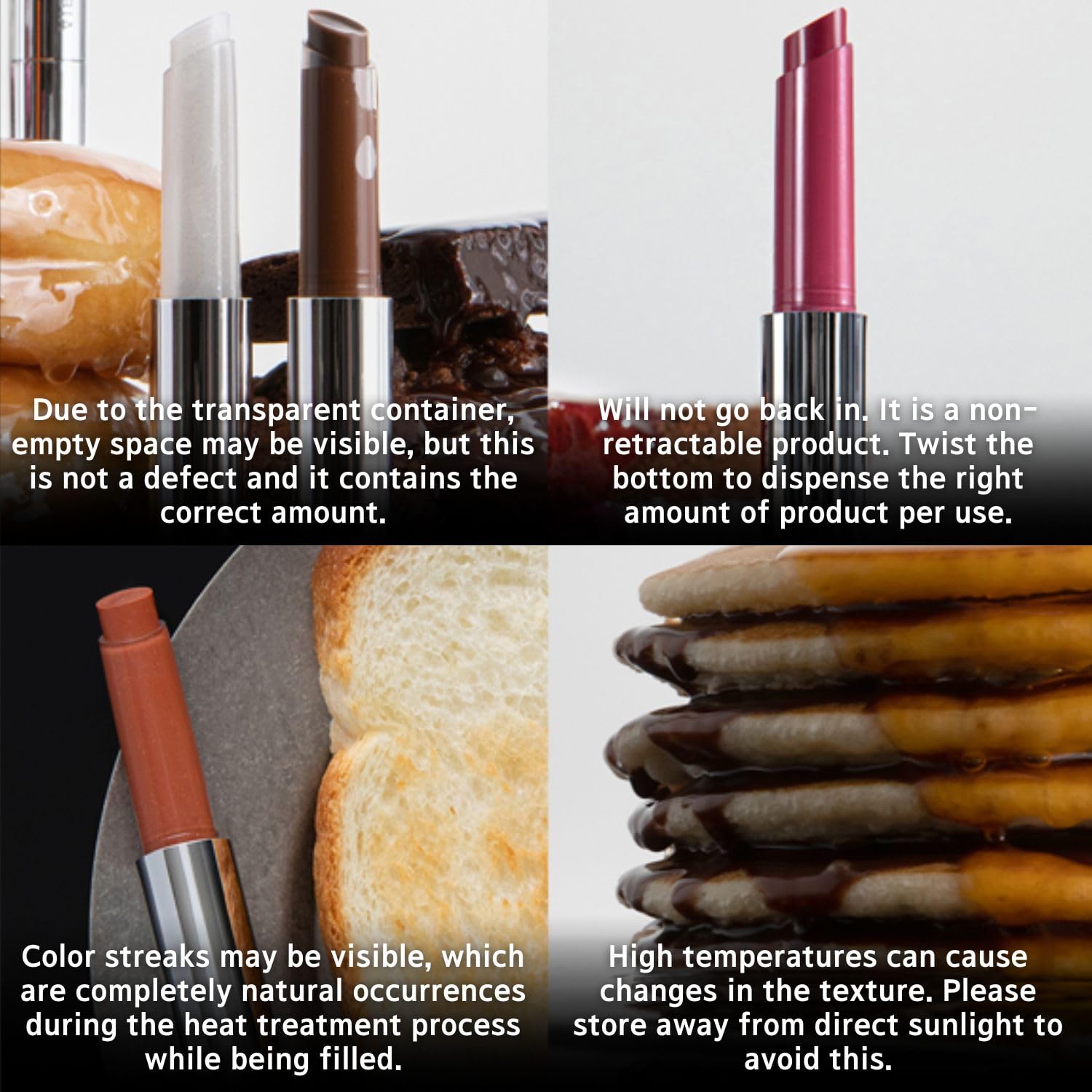 Due to the transparent container, empty space may be visible, but this is not a defect and it contains the correct amount.

Will not go back in. It is a non-retractable product. Twist the bottom to dispense the right amount of product per use.

Color streaks may be visible, which are completely natural occurrences during the heat treatment process while being filled.

High temperatures can cause changes in the texture. Please store away from direct sunlight to avoid this.