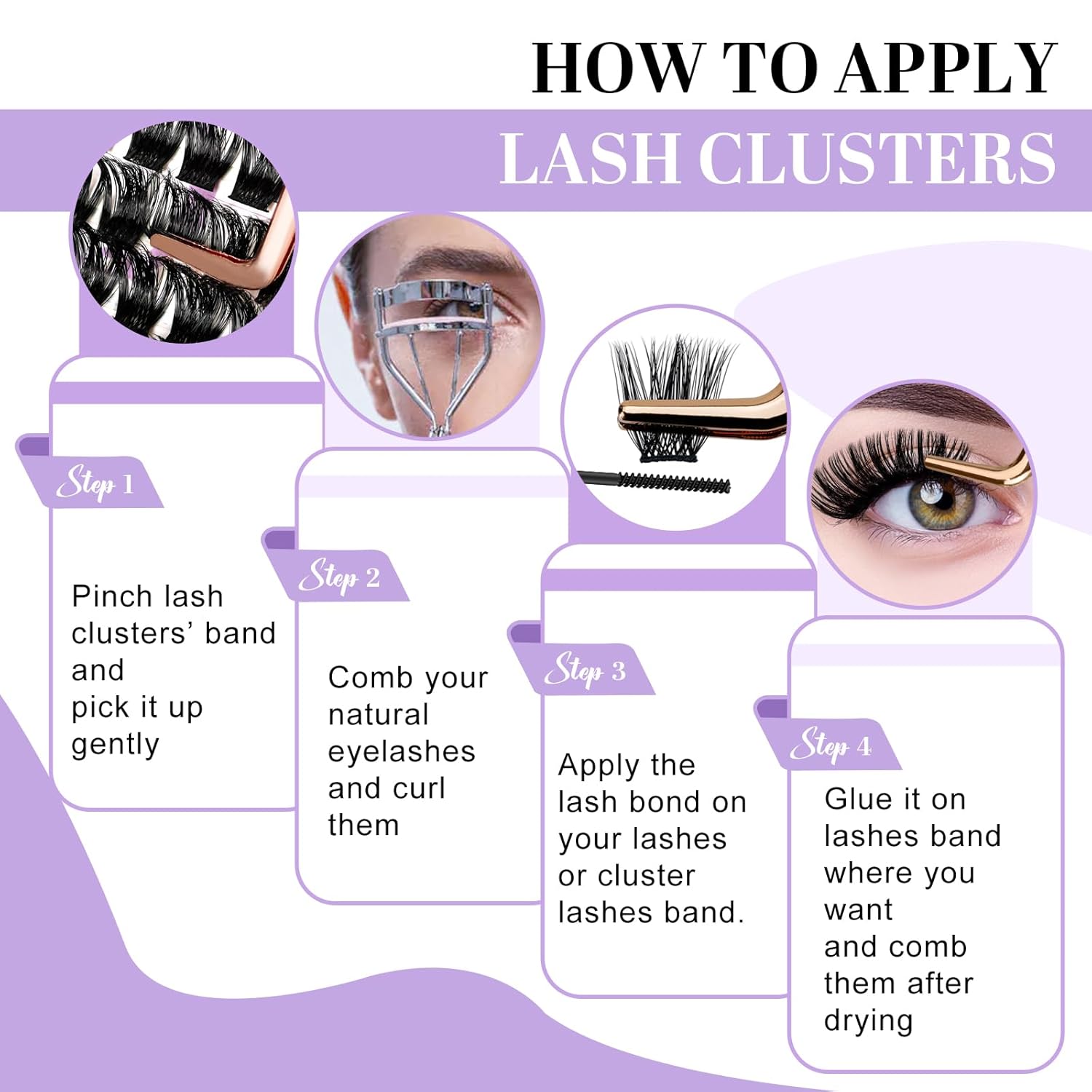 HOW TO APPLY
LASH CLUSTERS

Step 1

Pinch lash clusters' band and pick it up gently

Step 2

Comb your natural eyelashes and curl them

Step 3

Apply the lash bond on your lashes or cluster lashes band.

Step 4

Glue it on lashes band where you want and comb them after drying