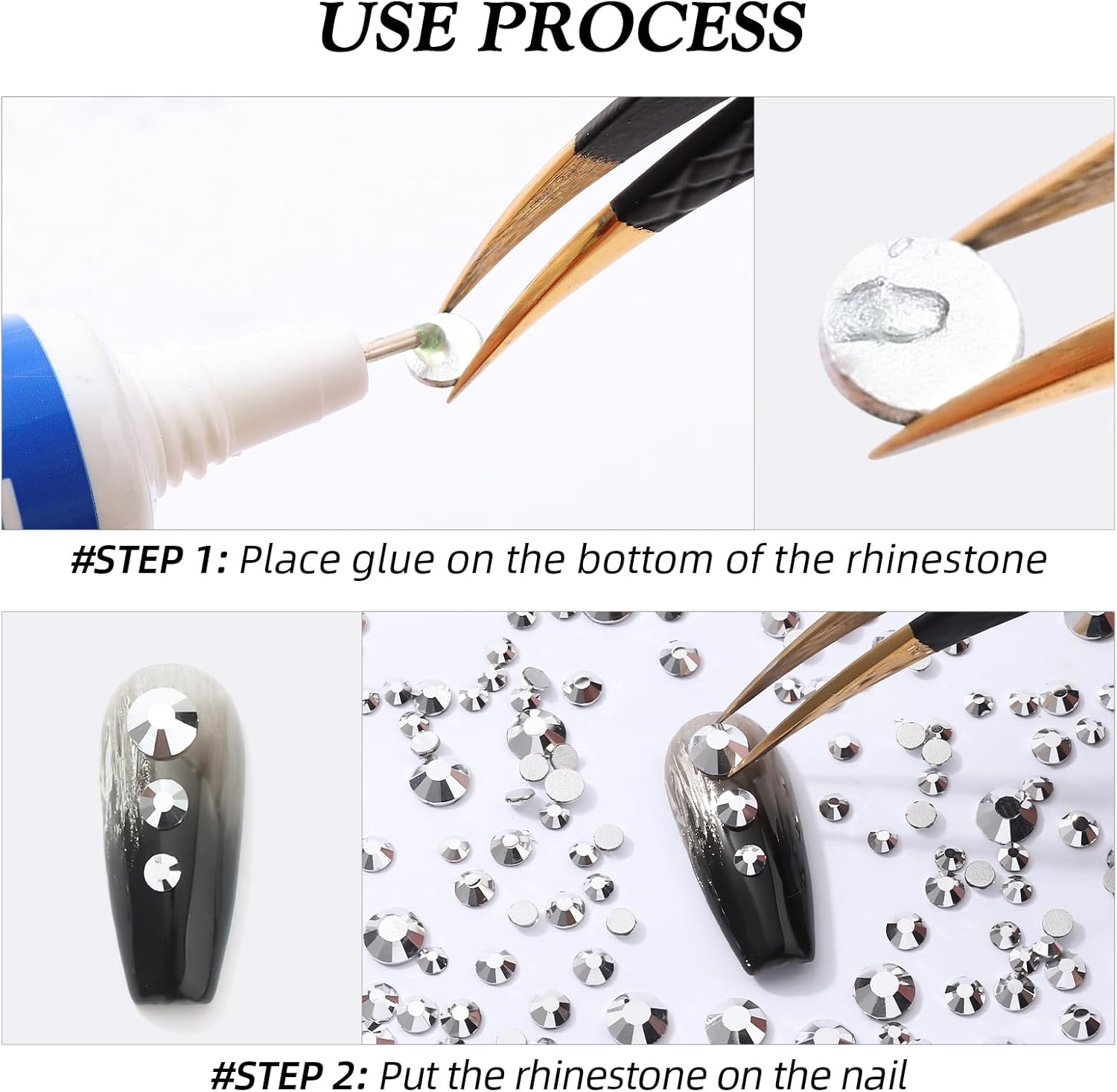 USE PROCESS

#STEP 1: Place glue on the bottom of the rhinestone

#STEP 2: Put the rhinestone on the nail