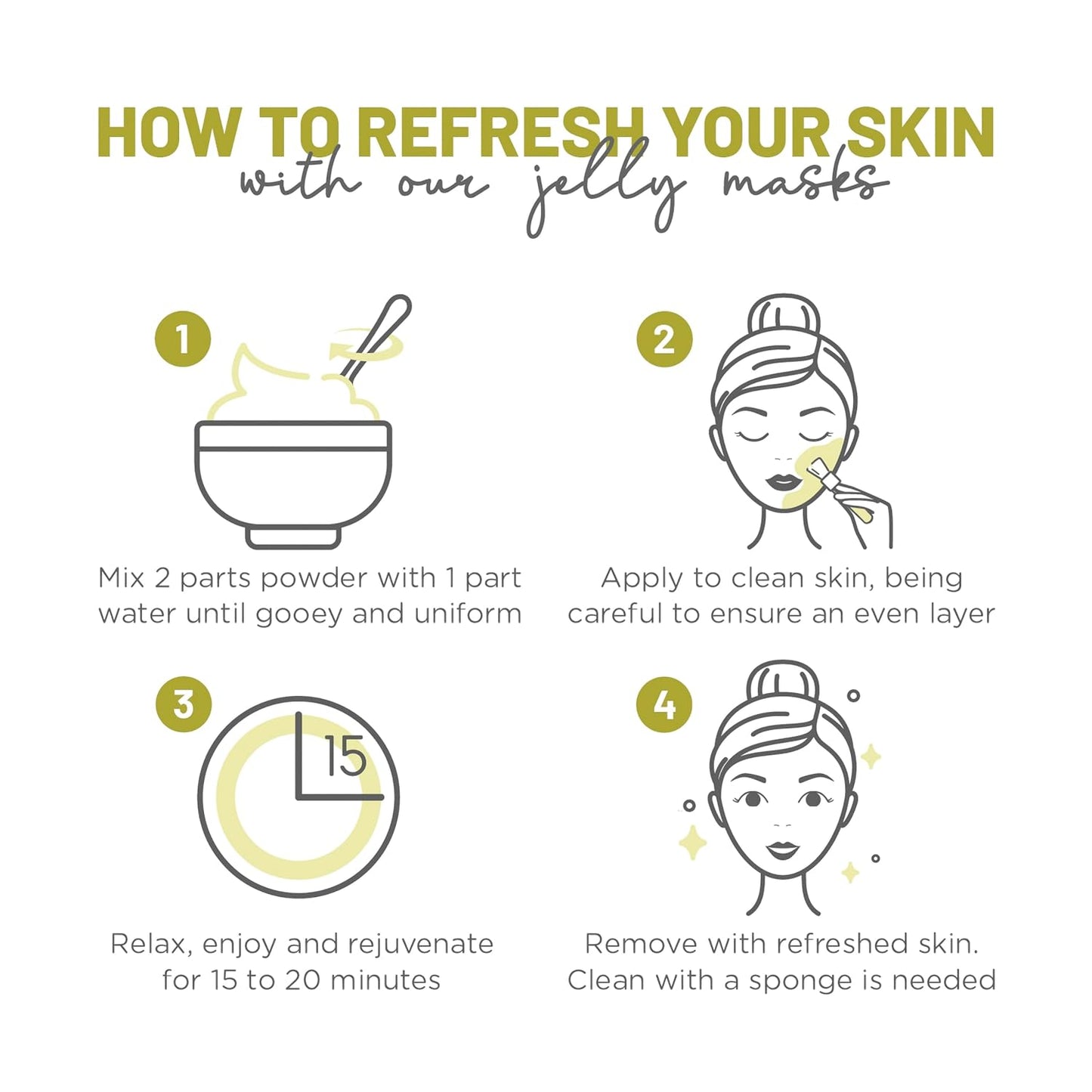 HOW TO REFRESH YOUR SKIN
with our jelly masks

1

Mix 2 parts powder with 1 part water until gooey and uniform

2

Apply to clean skin, being careful to ensure an even layer

3

15

Relax, enjoy and rejuvenate for 15 to 20 minutes

4

Remove with refreshed skin. Clean with a sponge is needed