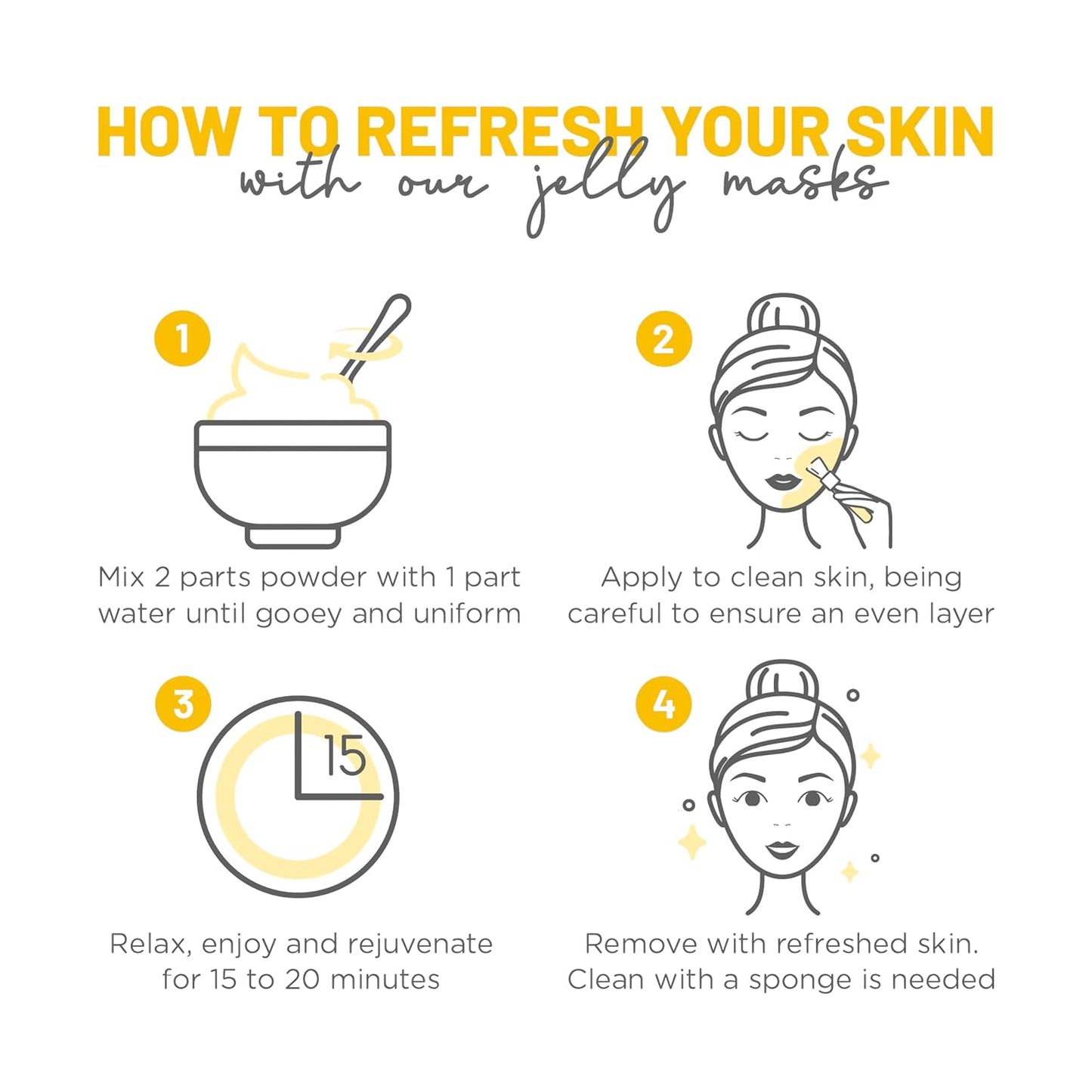 HOW TO REFRESH YOUR SKIN
with our jelly masks

1

Mix 2 parts powder with 1 part water until gooey and uniform

2

Apply to clean skin, being careful to ensure an even layer

3

15

Relax, enjoy and rejuvenate for 15 to 20 minutes

4

Remove with refreshed skin. Clean with a sponge is needed