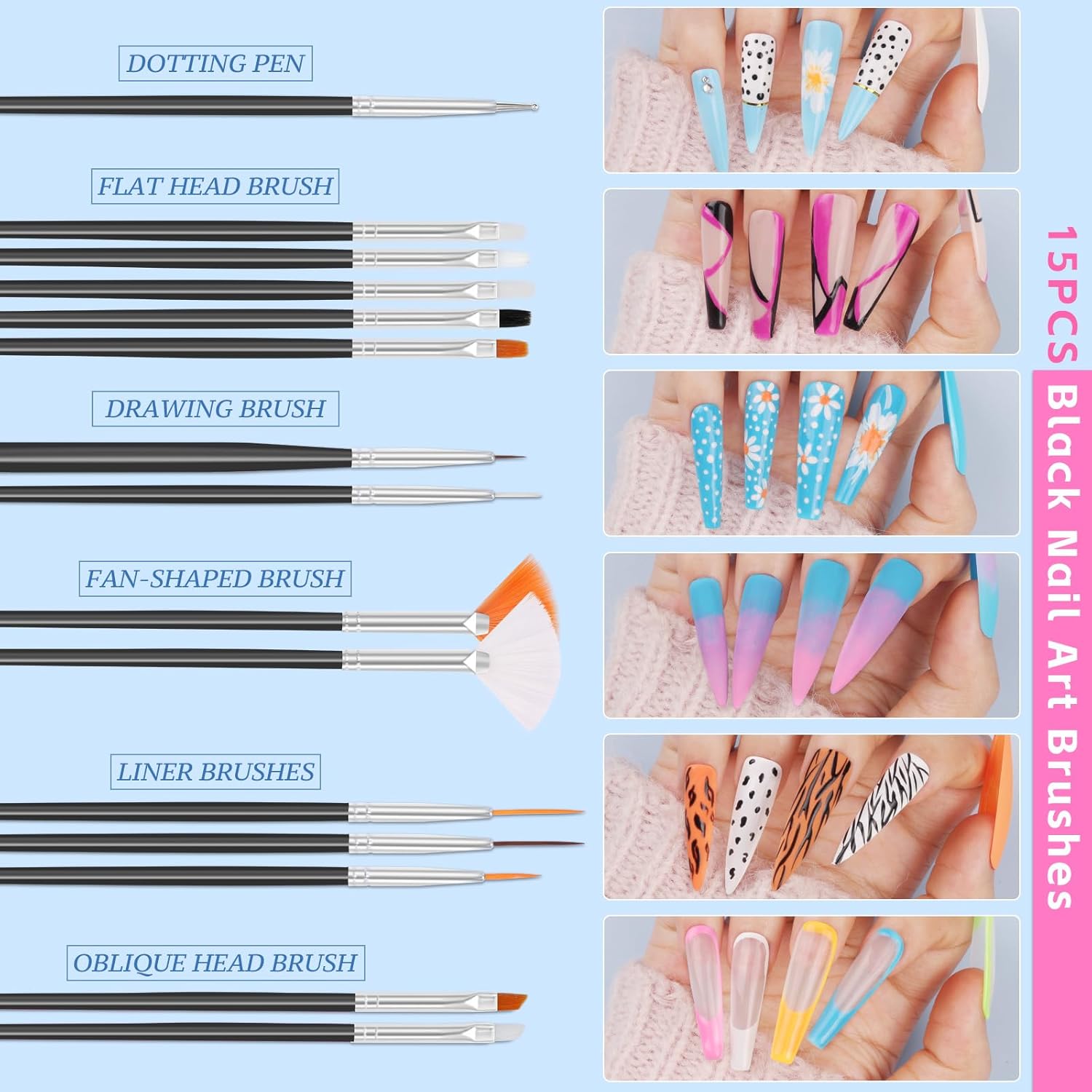 DOTTING PEN

FLAT HEAD BRUSH

DRAWING BRUSH

FAN-SHAPED BRUSH

LINER BRUSHES

OBLIQUE HEAD BRUSH

15PCS Black Nail Art Brushes