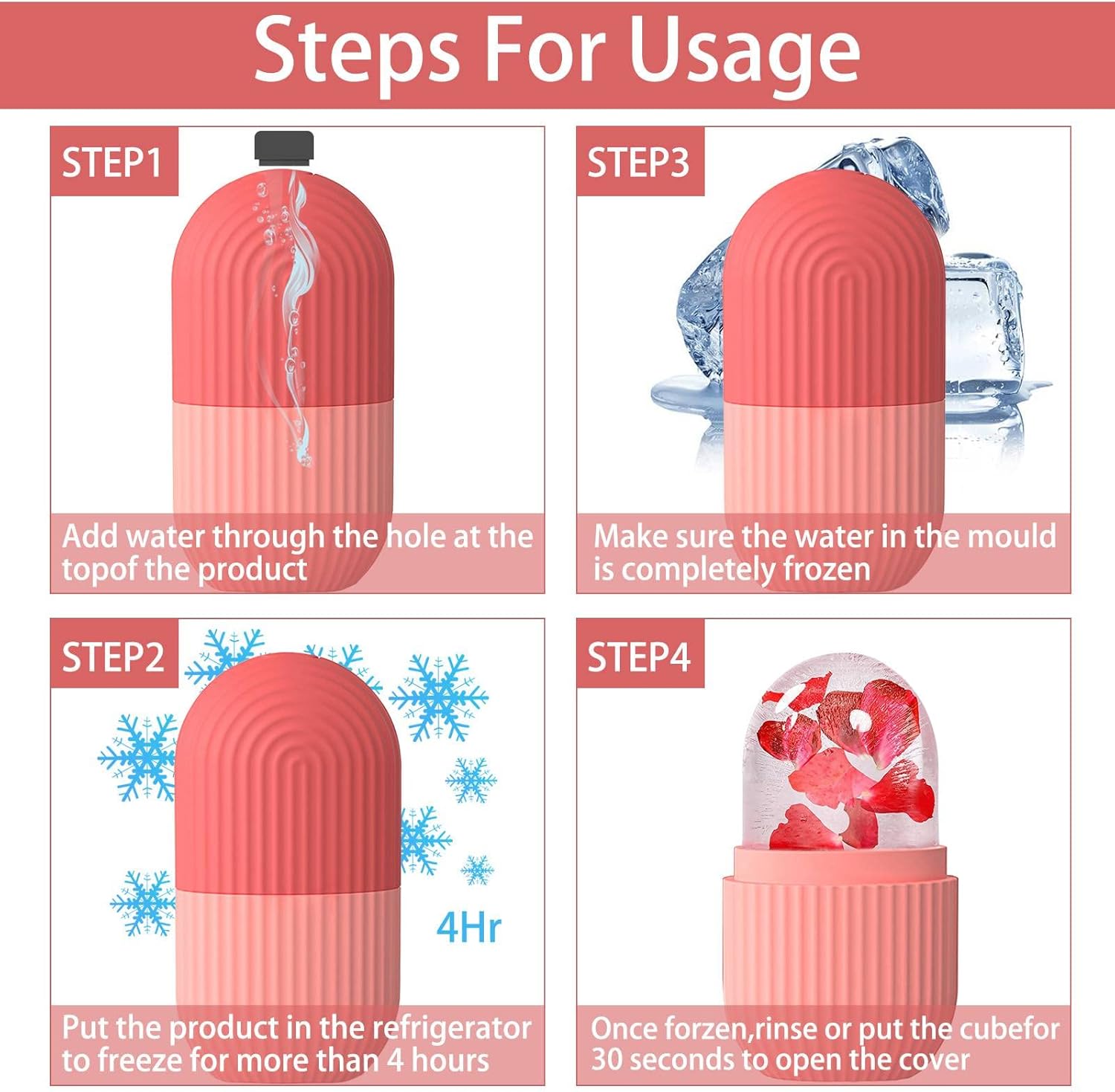 Steps For Usage

STEP1

Add water through the hole at the topof the product

STEP3

Make sure the water in the mould is completely frozen

STEP2

4Hr

Put the product in the refrigerator to freeze for more than 4 hours

STEP4

Once forzen,rinse or put the cubefor 30 seconds to open the cover