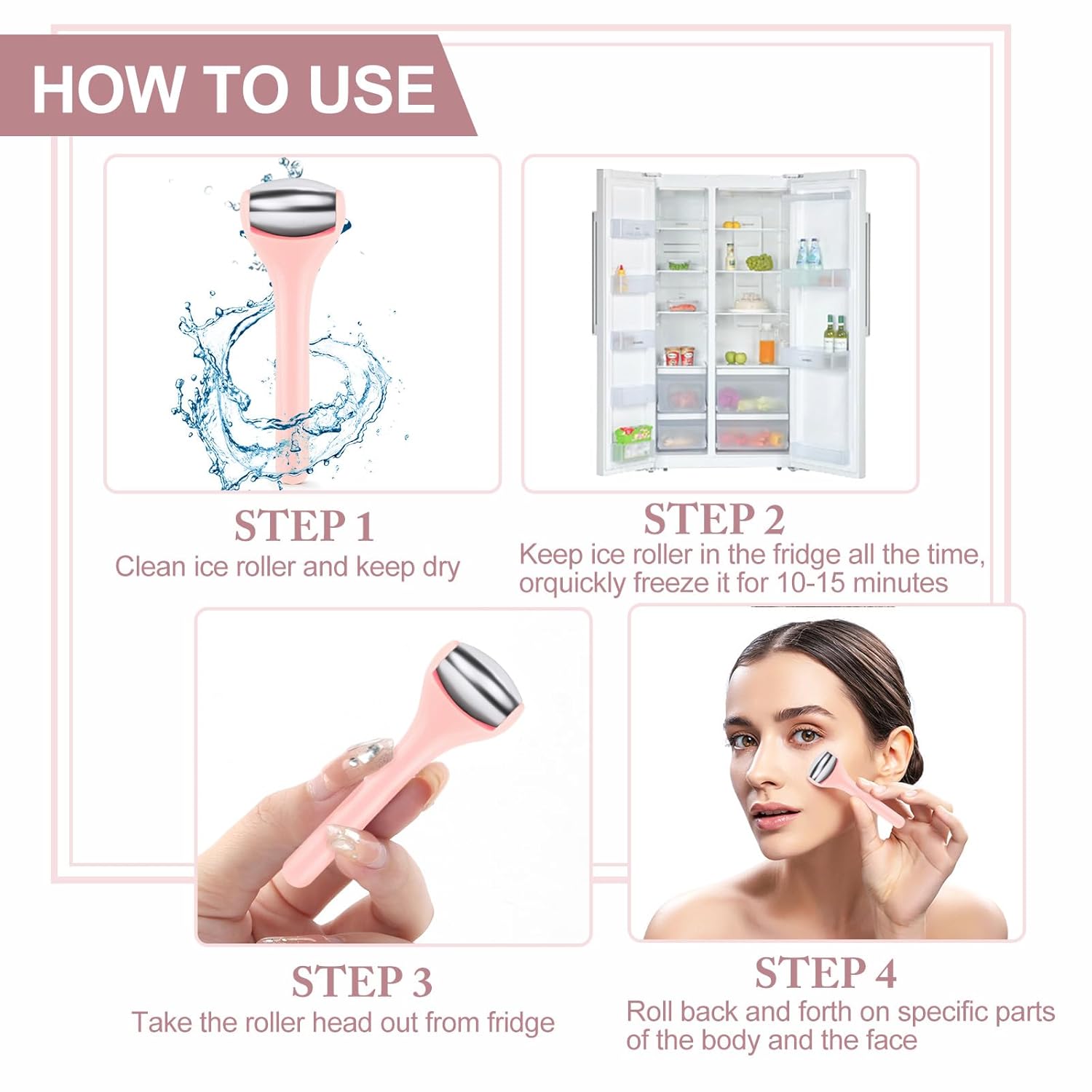 HOW TO USE

STEP 1
Clean ice roller and keep dry

STEP 2
Keep ice roller in the fridge all the time, orquickly freeze it for 10-15 minutes

STEP 3
Take the roller head out from fridge

STEP 4
Roll back and forth on specific parts of the body and the face