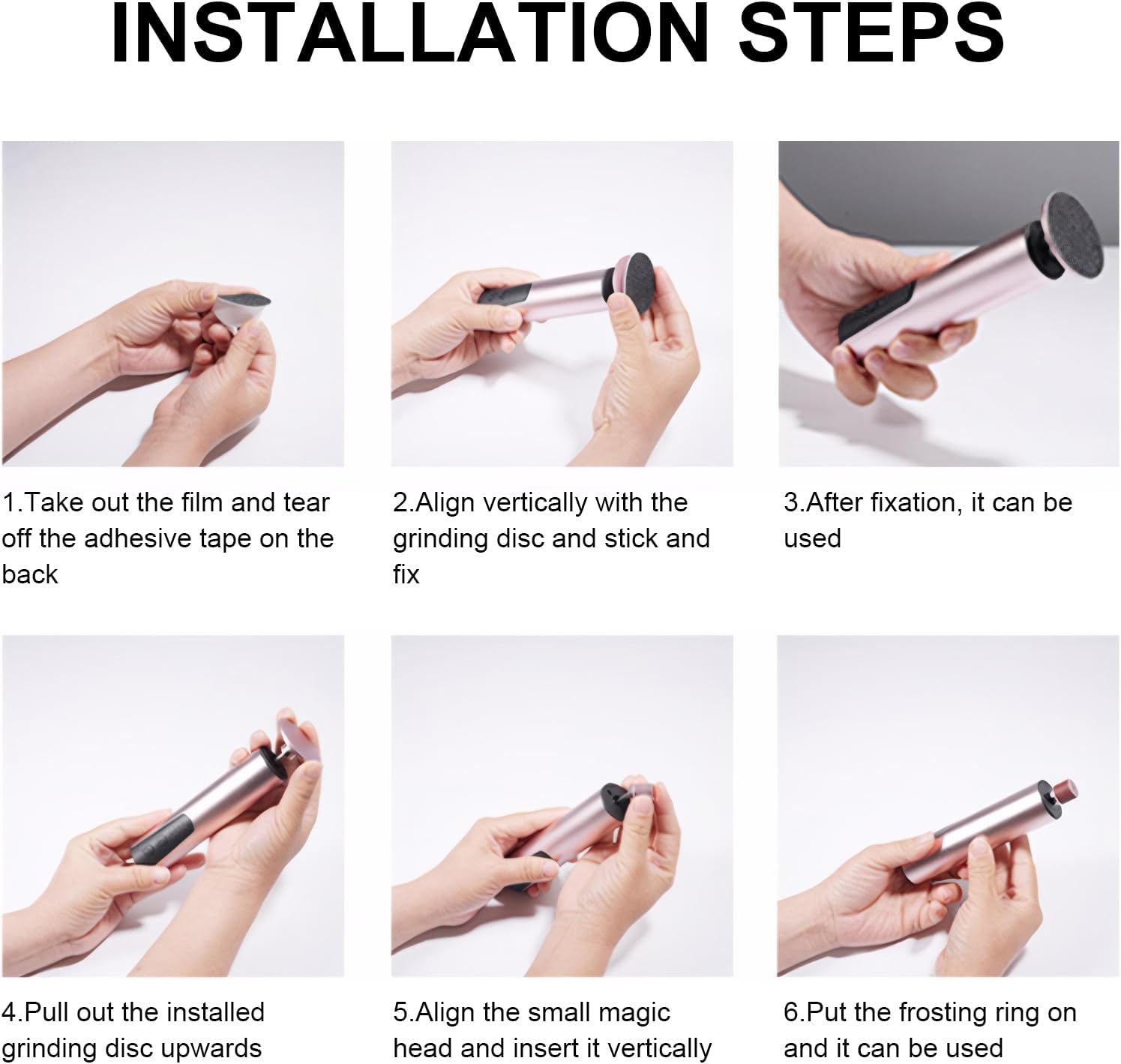 INSTALLATION STEPS

1.Take out the film and tear off the adhesive tape on the back

2.Align vertically with the grinding disc and stick and fix

3.After fixation, it can be used

4.Pull out the installed grinding disc upwards

5.Align the small magic head and insert it vertically

6.Put the frosting ring on and it can be used