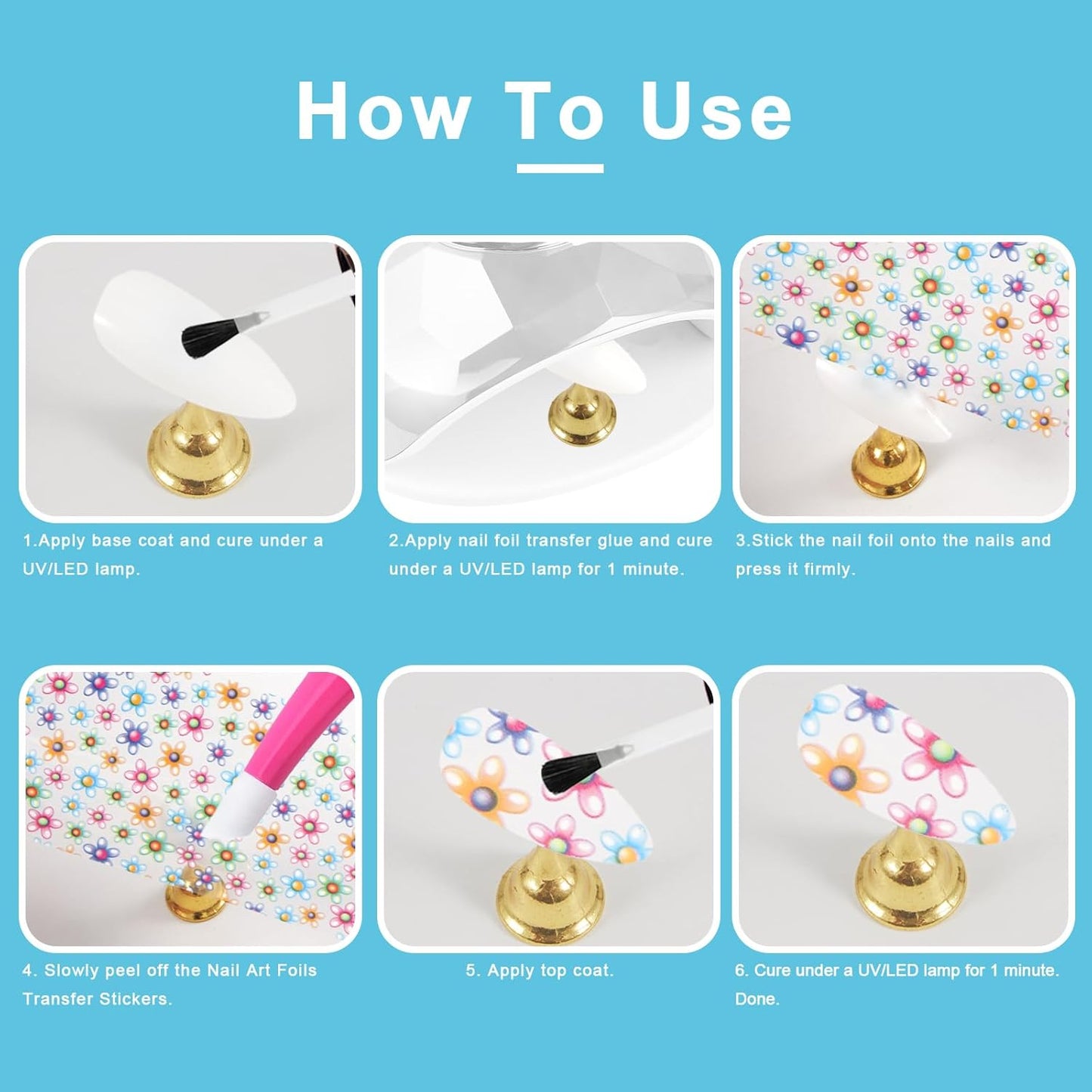 How To Use

1.Apply base coat and cure under a UV/LED lamp.

2.Apply nail foil transfer glue and cure under a UV/LED lamp for 1 minute.

3.Stick the nail foil onto the nails and press it firmly.

4. Slowly peel off the Nail Art Foils Transfer Stickers.

5. Apply top coat.

6. Cure under a UV/LED lamp for 1 minute. Done.