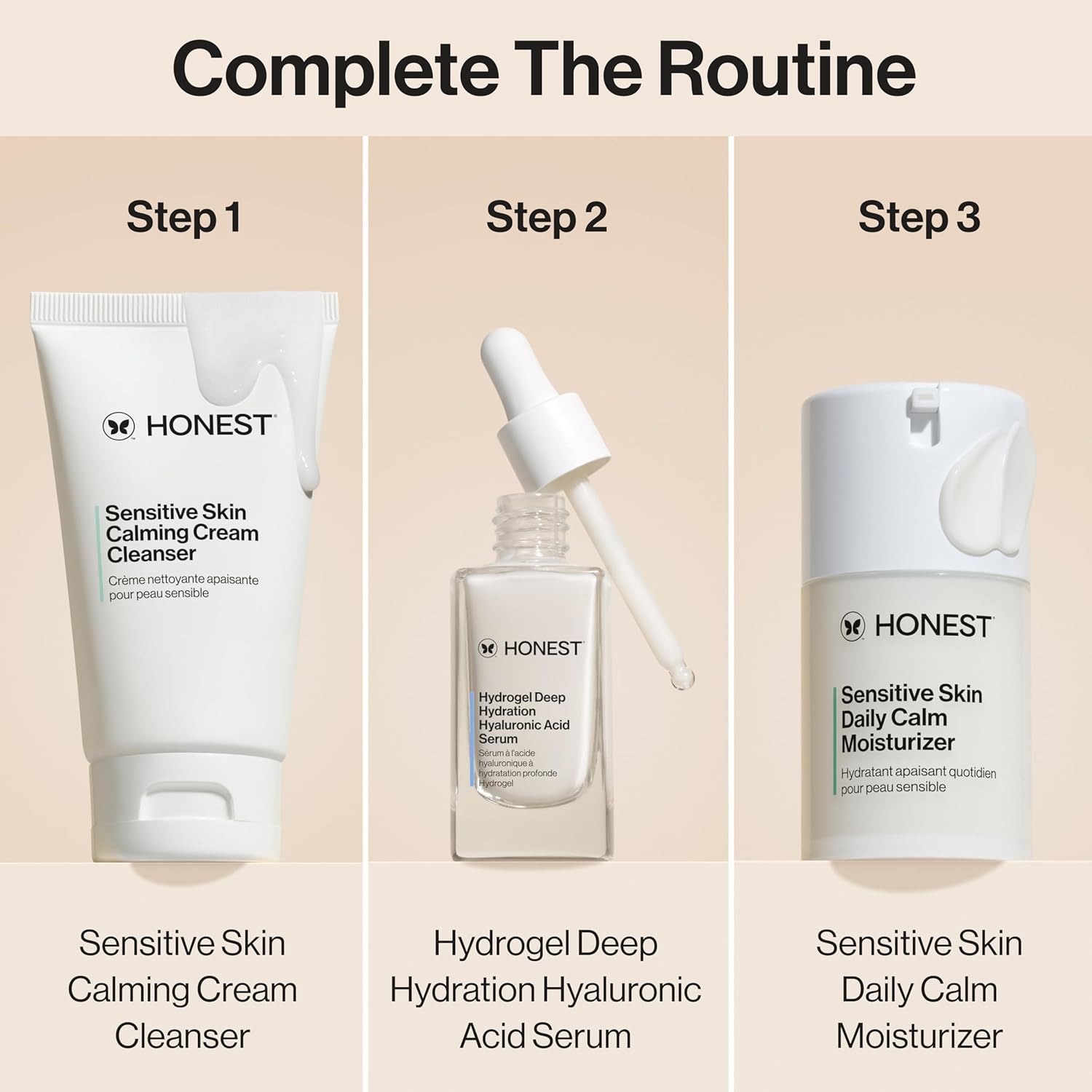 Complete The Routine

Step 1

HONEST

Sensitive Skin Calming Cream Cleanser

Crème nettoyante apaisante pour peau sensible

Sensitive Skin Calming Cream Cleanser

Step 2

HONEST

Hydrogel Deep Hydration Hyaluronic Acid Serum

Sérum à l'acide hyaluronique à hydratation profonde Hydrogel

Hydrogel Deep Hydration Hyaluronic Acid Serum

Step 3

HONEST

Sensitive Skin Daily Calm Moisturizer

Hydratant apaisant quotidien pour peau sensible

Sensitive Skin Daily Calm Moisturizer