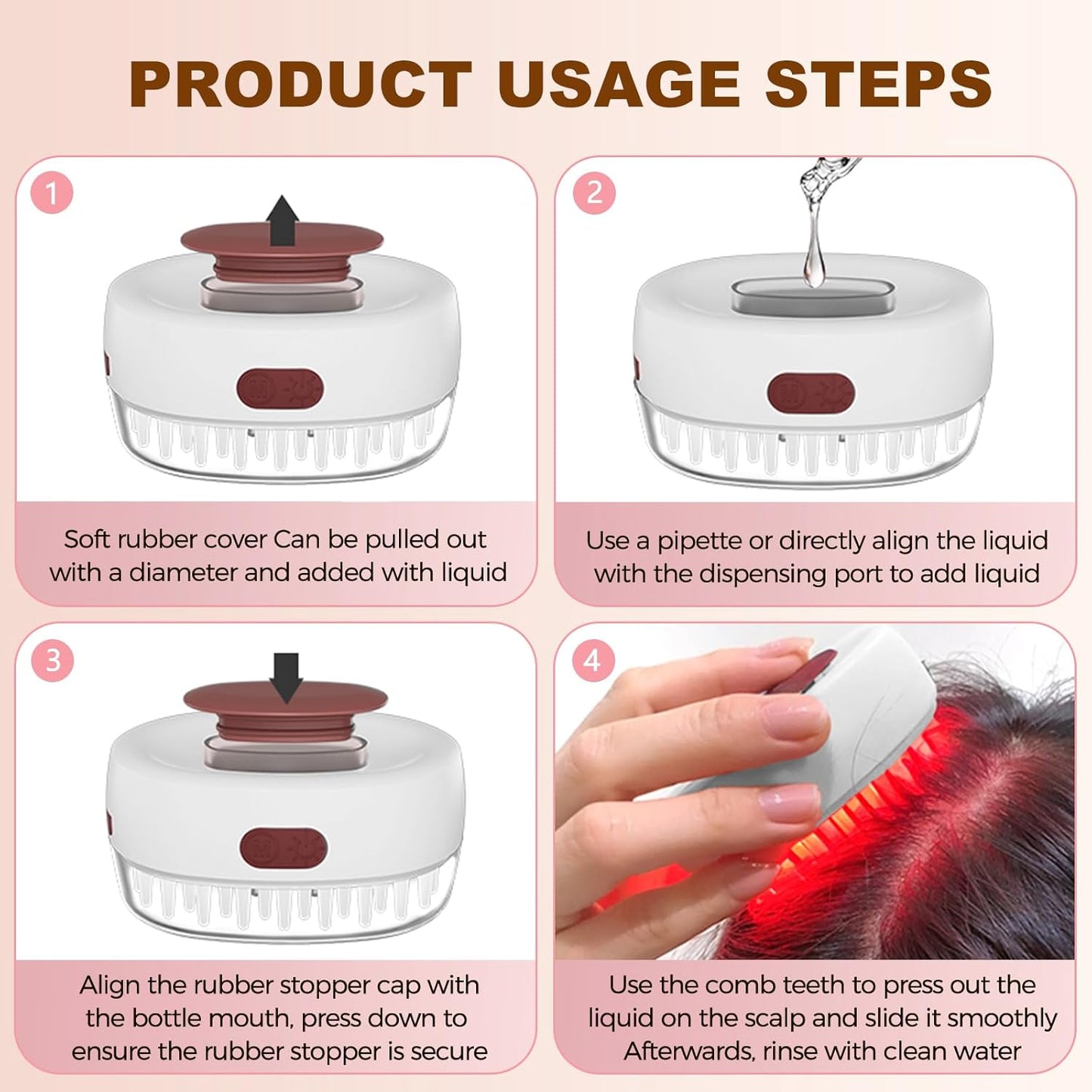 PRODUCT USAGE STEPS

1

Soft rubber cover Can be pulled out with a diameter and added with liquid

2

Use a pipette or directly align the liquid with the dispensing port to add liquid

3

Align the rubber stopper cap with the bottle mouth, press down to ensure the rubber stopper is secure

4

Use the comb teeth to press out the liquid on the scalp and slide it smoothly Afterwards, rinse with clean water