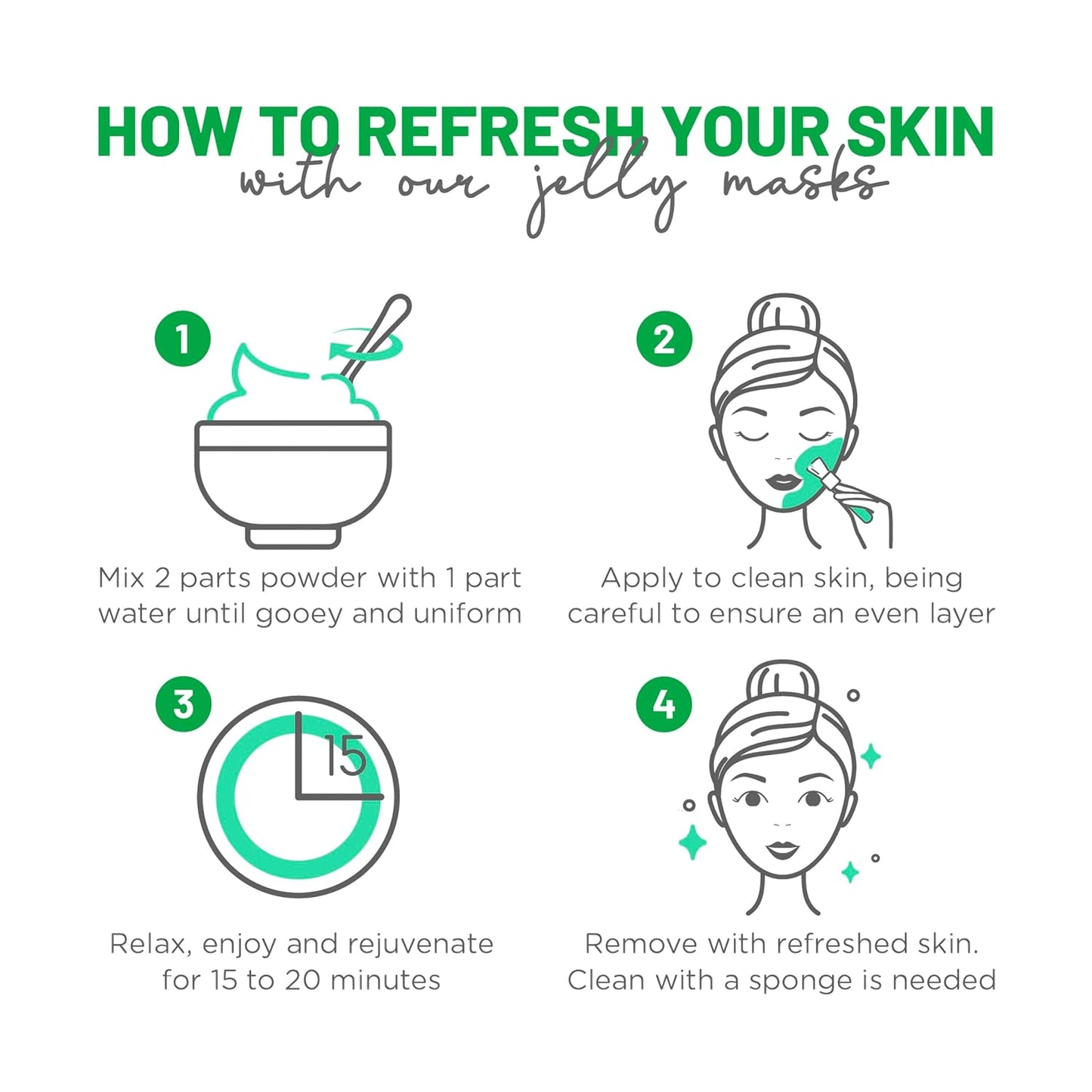 HOW TO REFRESH YOUR SKIN
with our jelly masks

1

Mix 2 parts powder with 1 part water until gooey and uniform

2

Apply to clean skin, being careful to ensure an even layer

3

15

Relax, enjoy and rejuvenate for 15 to 20 minutes

4

Remove with refreshed skin. Clean with a sponge is needed