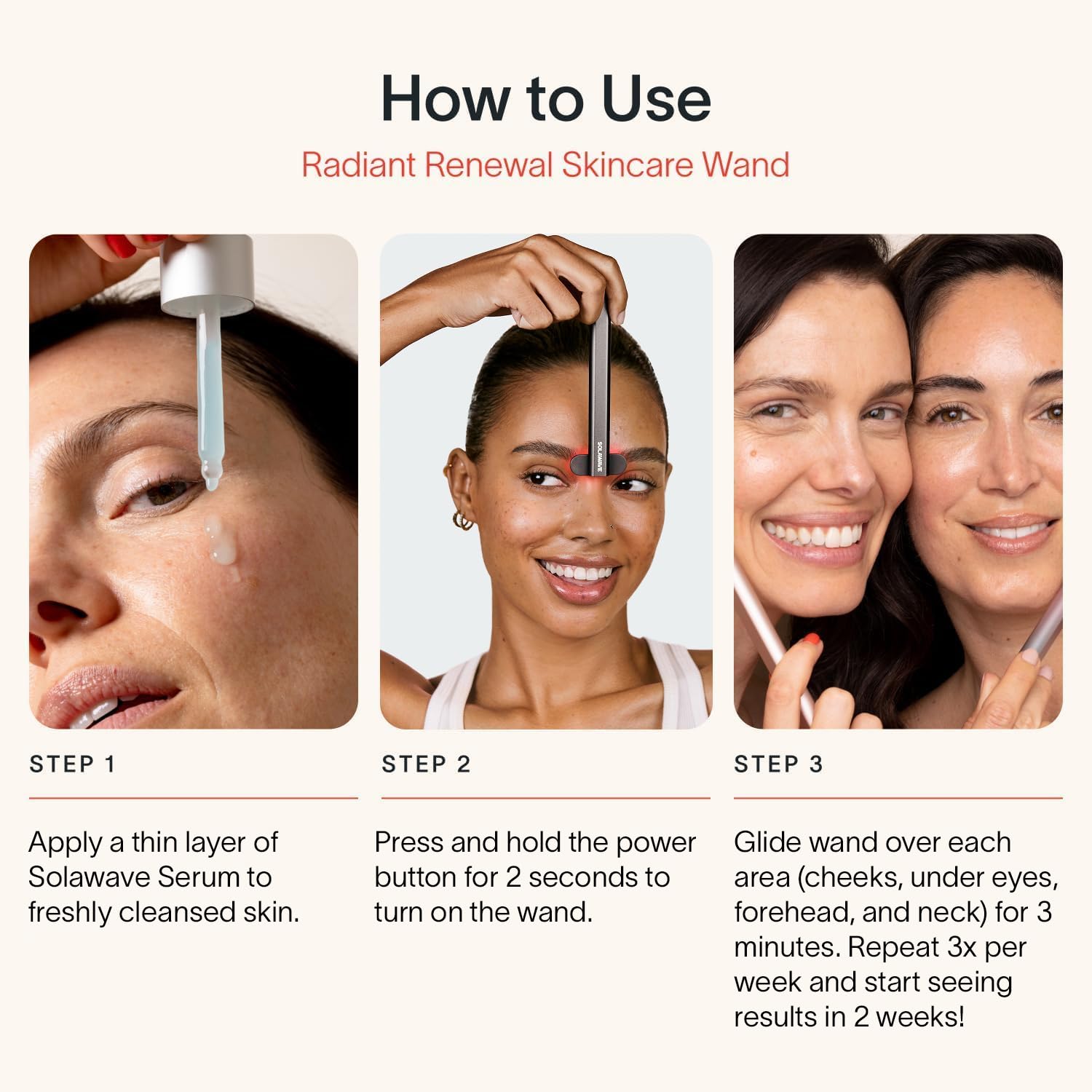 How to Use

Radiant Renewal Skincare Wand

SOLAWAVE

STEP 1

Apply a thin layer of Solawave Serum to freshly cleansed skin.

STEP 2

Press and hold the power button for 2 seconds to turn on the wand.

STEP 3

Glide wand over each area (cheeks, under eyes, forehead, and neck) for 3 minutes. Repeat 3x per week and start seeing results in 2 weeks!