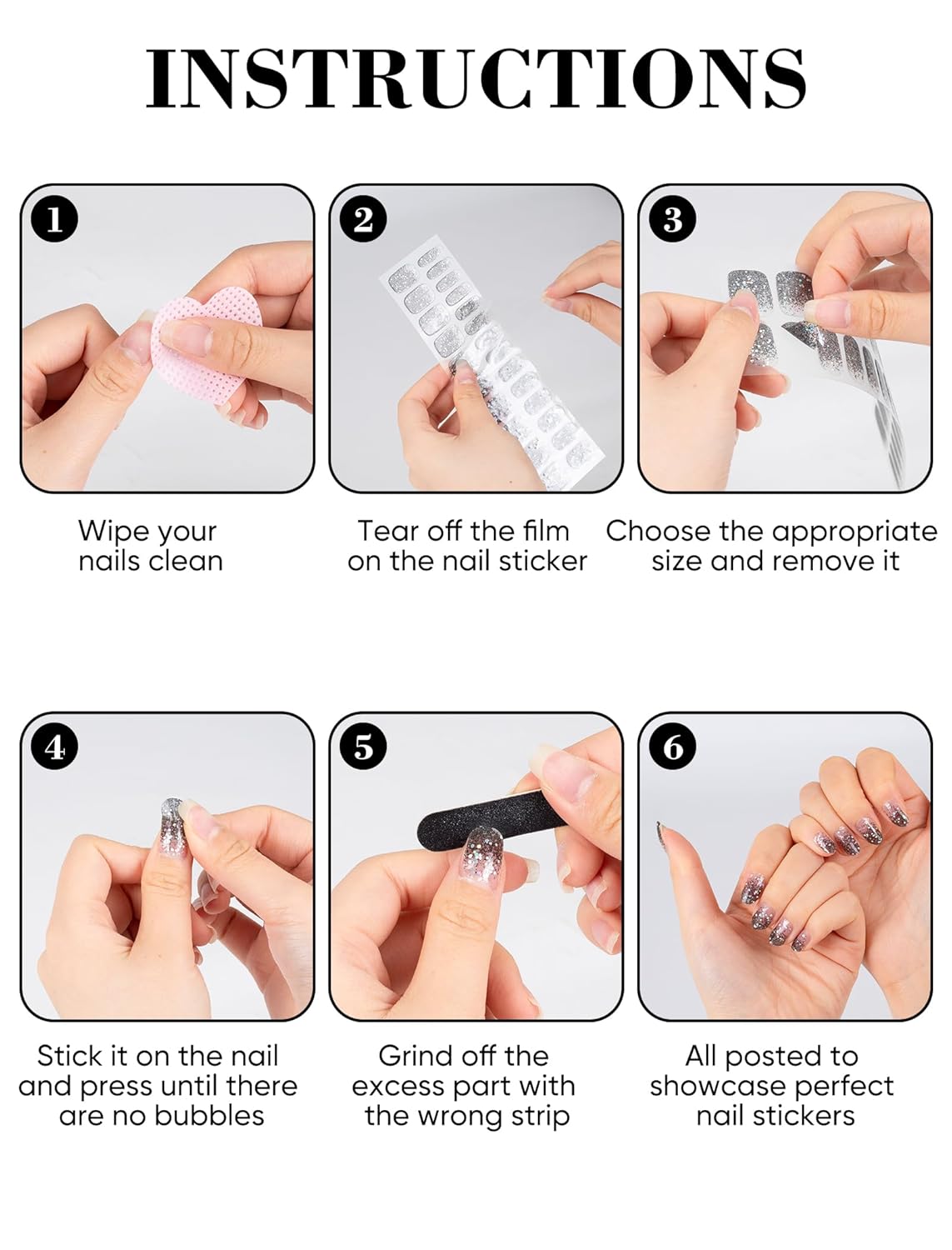 INSTRUCTIONS

1

Wipe your nails clean

2

Tear off the film on the nail sticker

3

Choose the appropriate size and remove it

4

Stick it on the nail and press until there are no bubbles

5

Grind off the excess part with the wrong strip

6

All posted to showcase perfect nail stickers