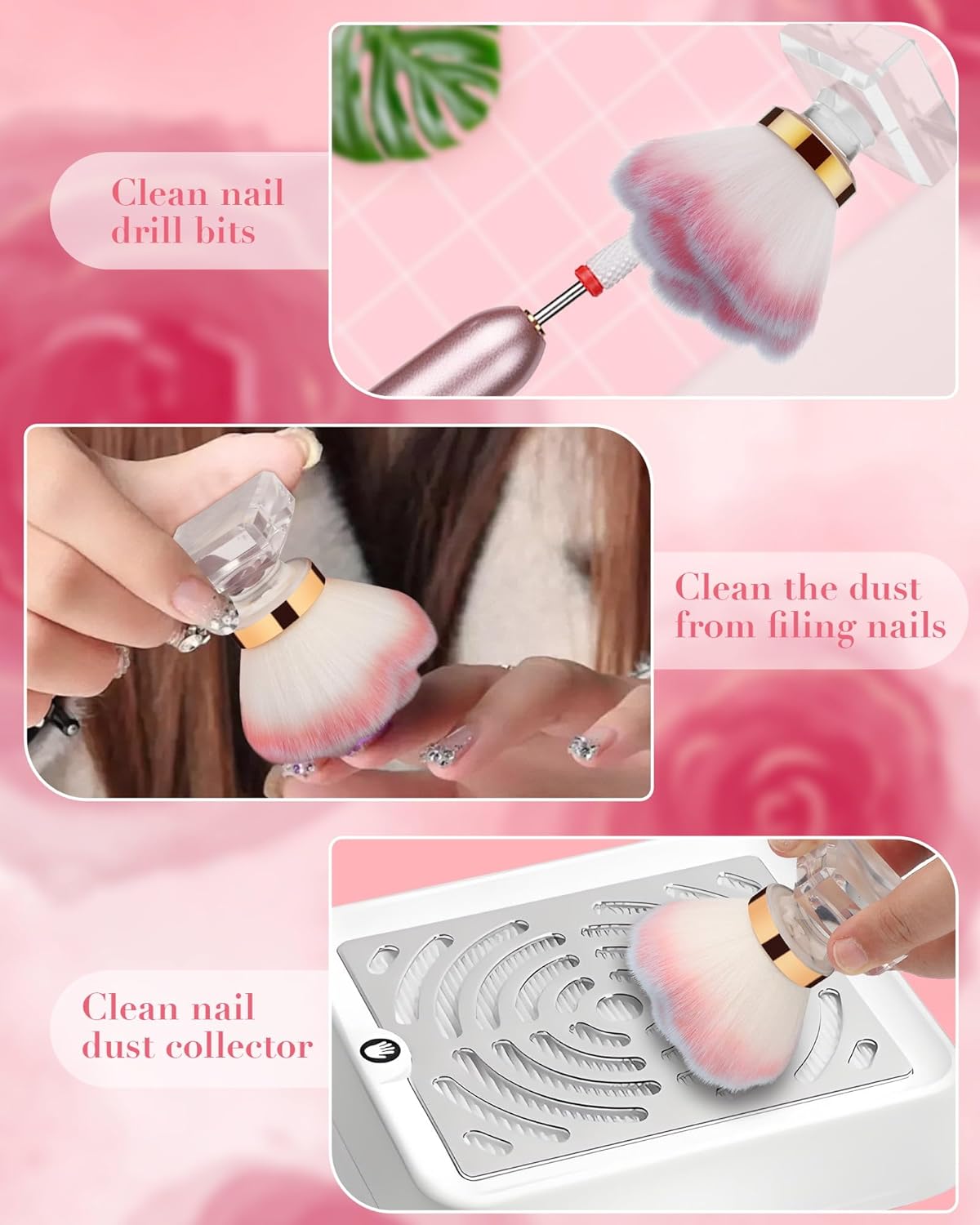 Clean nail drill bits

Clean the dust from filing nails

Clean nail dust collector