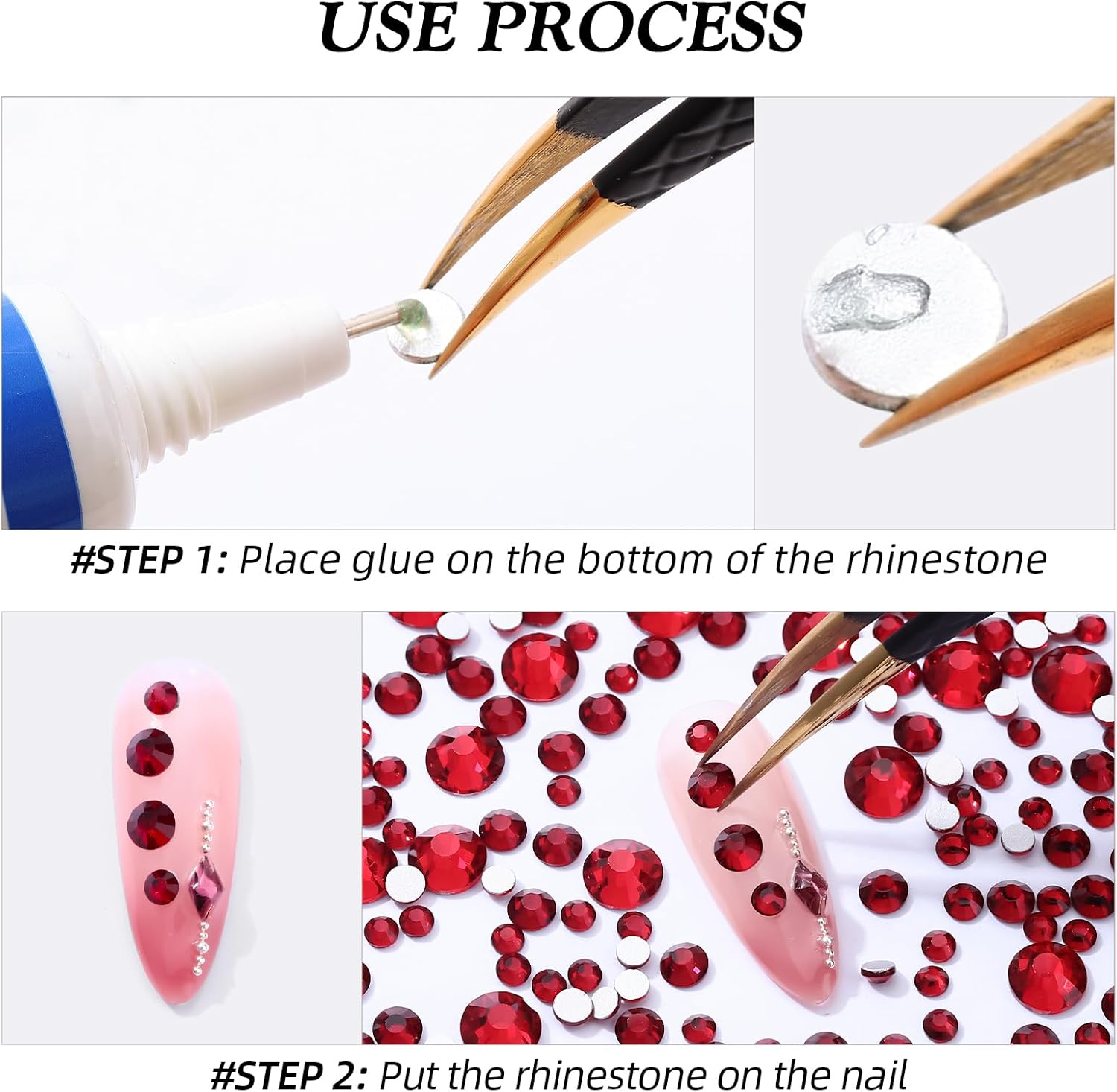 USE PROCESS

#STEP 1: Place glue on the bottom of the rhinestone

#STEP 2: Put the rhinestone on the nail