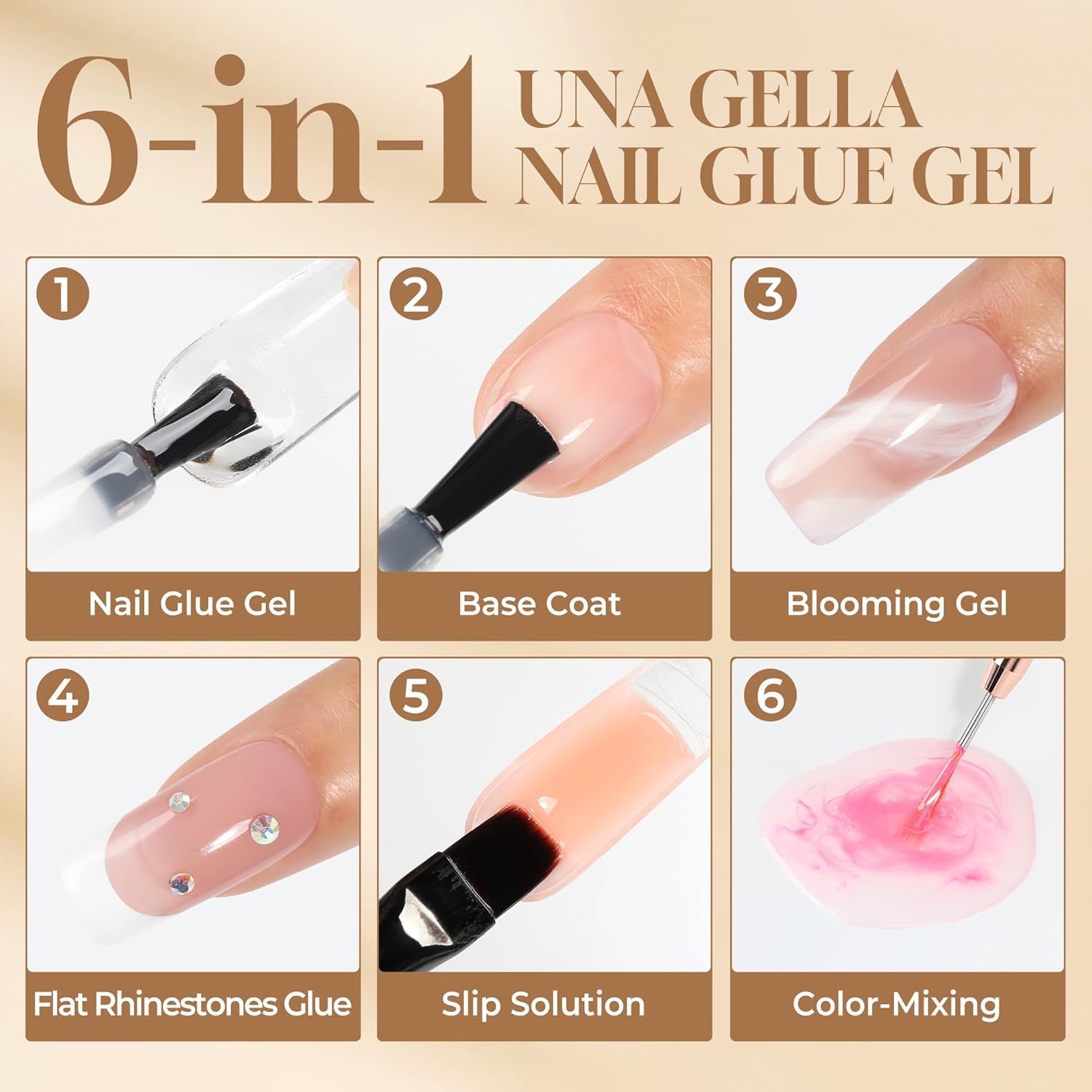 6-in-1 UNA GELLA NAIL GLUE GEL

1 Nail Glue Gel

2 Base Coat

3 Blooming Gel

4 Flat Rhinestones Glue

5 Slip Solution

6 Color-Mixing