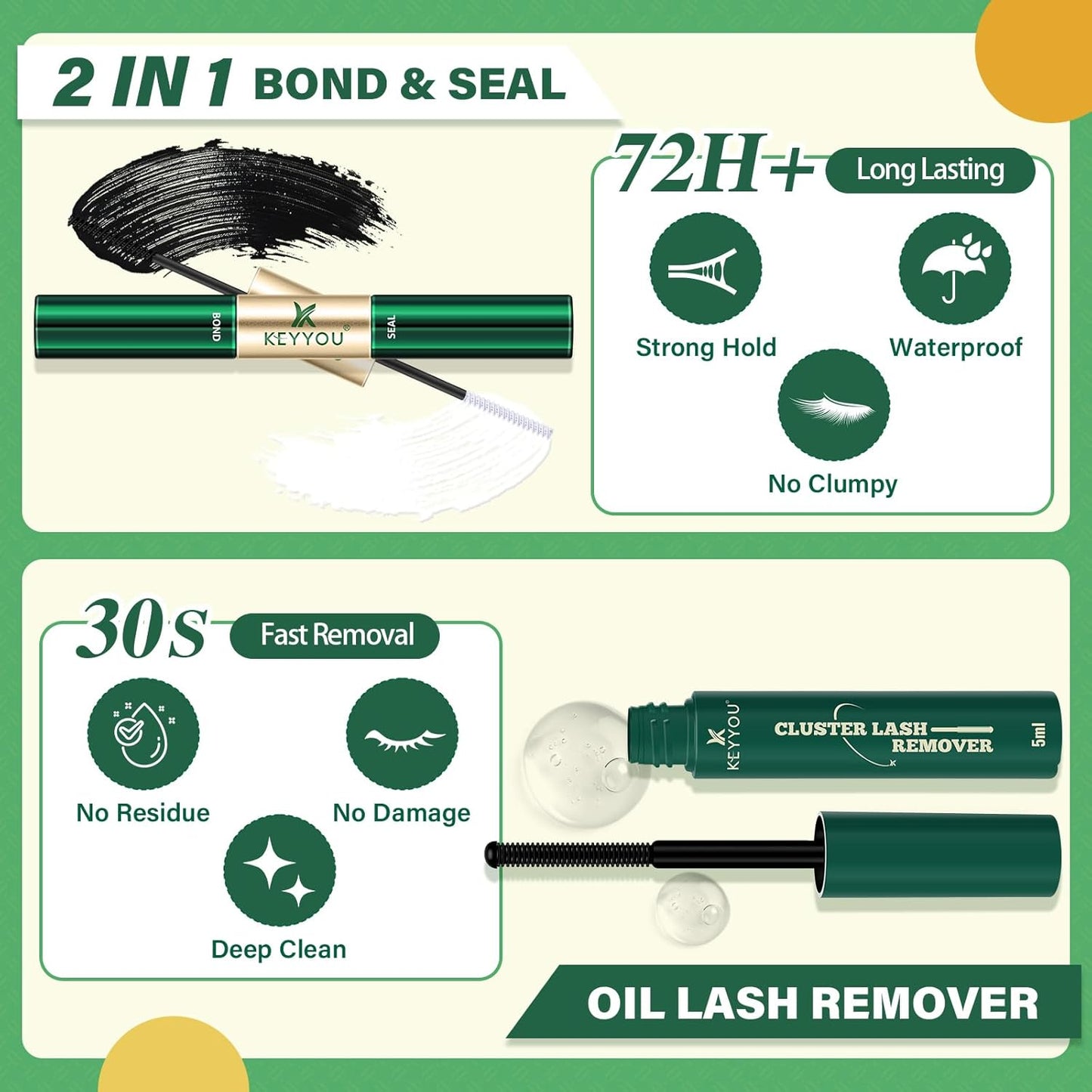 2 IN 1 BOND & SEAL

BOND KEYYOU® SEAL

72H+ Long Lasting

Strong Hold

Waterproof

No Clumpy

30s Fast Removal

No Residue

No Damage

Deep Clean

KEYYOU® CLUSTER LASH REMOVER 5ml

OIL LASH REMOVER