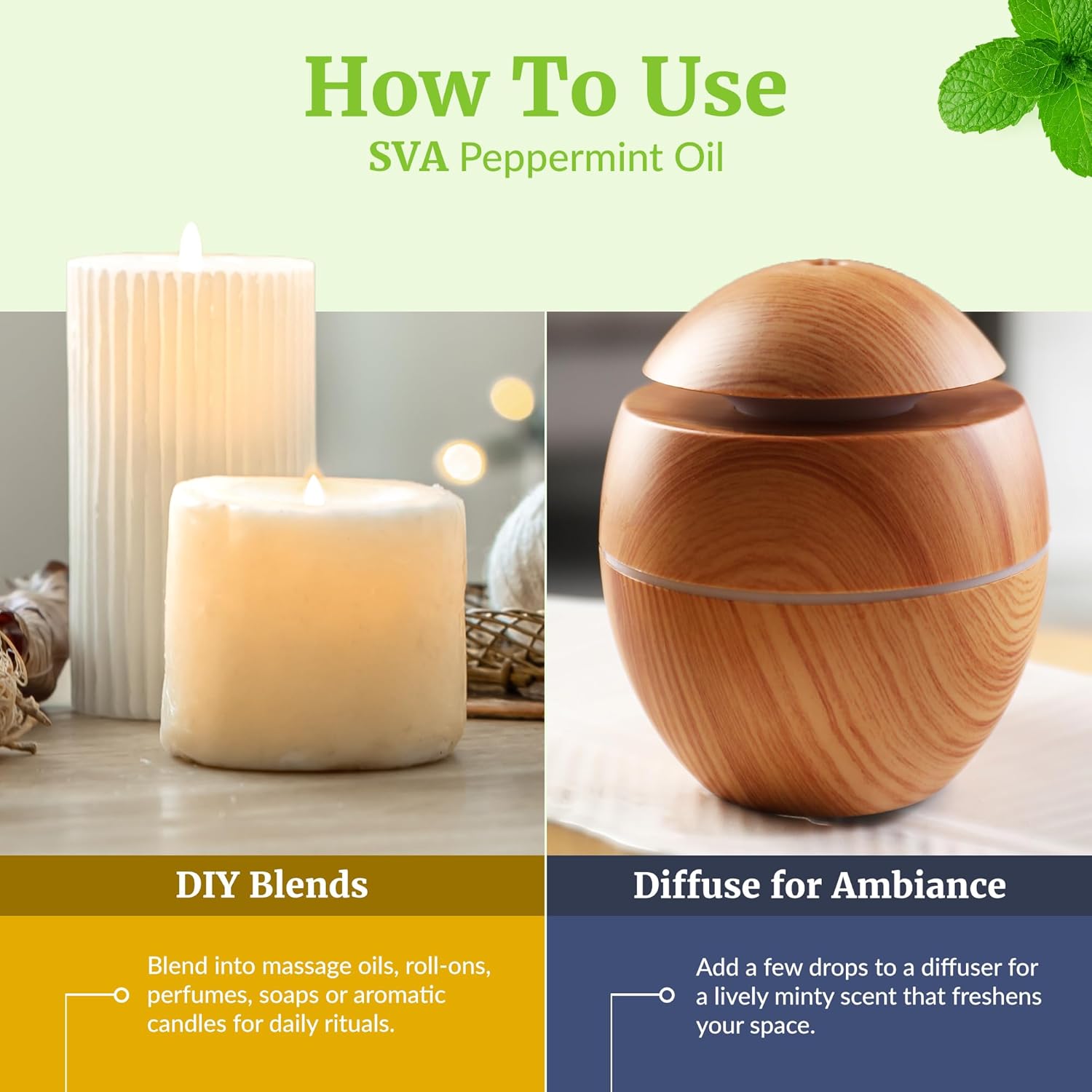 How To Use
SVA Peppermint Oil

DIY Blends

Blend into massage oils, roll-ons, perfumes, soaps or aromatic candles for daily rituals.

Diffuse for Ambiance

Add a few drops to a diffuser for a lively minty scent that freshens your space.