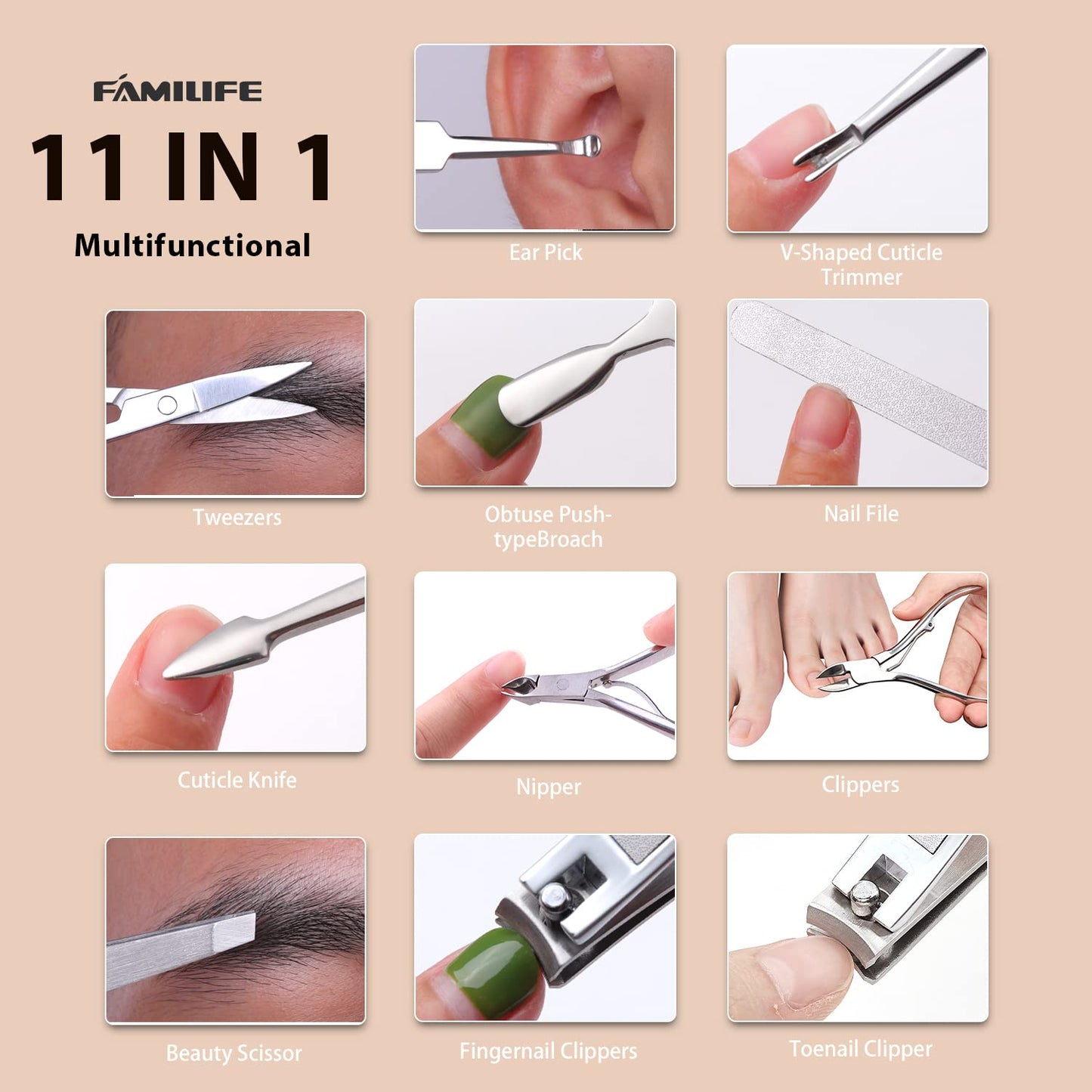 FAMILIFE

11 IN 1

Multifunctional

Ear Pick

V-Shaped Cuticle Trimmer

Tweezers

Obtuse Push-typeBroach

Nail File

Cuticle Knife

Nipper

Clippers

Beauty Scissor

Fingernail Clippers

Toenail Clipper